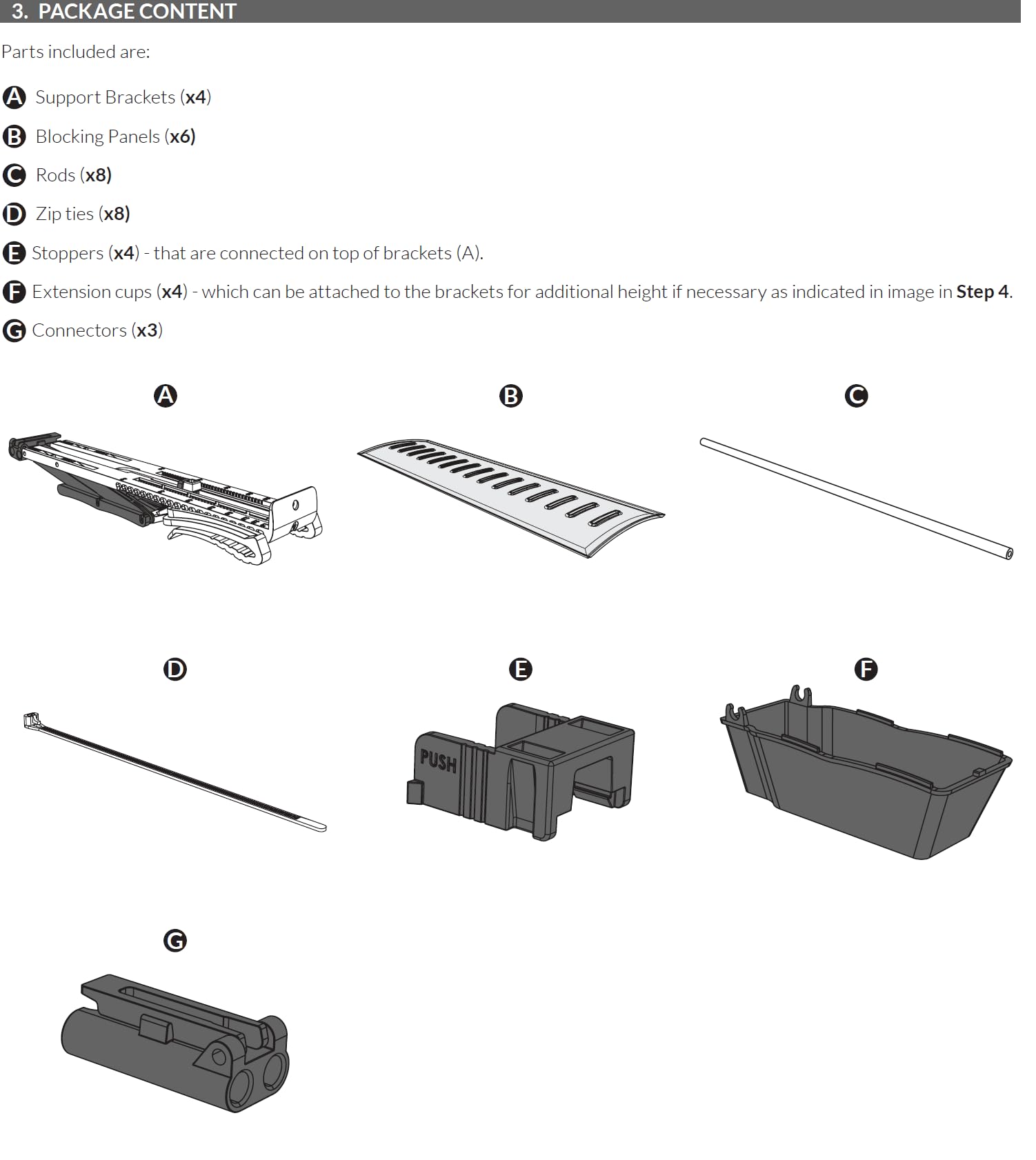 3. PACKAGE CONTENT

Parts included are:

A Support Brackets (x4)

B Blocking Panels (x6)

C Rods (x8)

D Zip ties (x8)

E Stoppers (x4) - that are connected on top of brackets (A).

F Extension cups (x4) - which can be attached to the brackets for additional height if necessary as indicated in image in Step 4.

G Connectors (x3)

A

B

C

D

E

PUSH

F

G