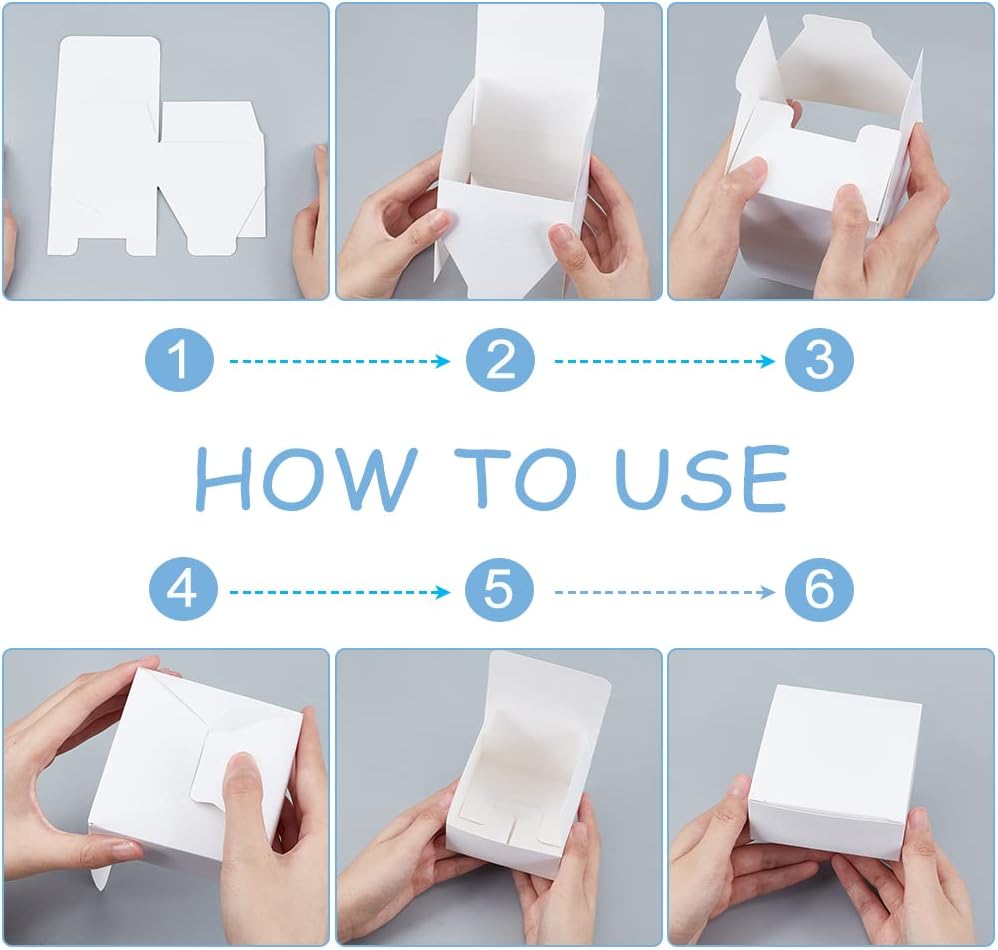 1 2 3

HOW TO USE

4 5 6