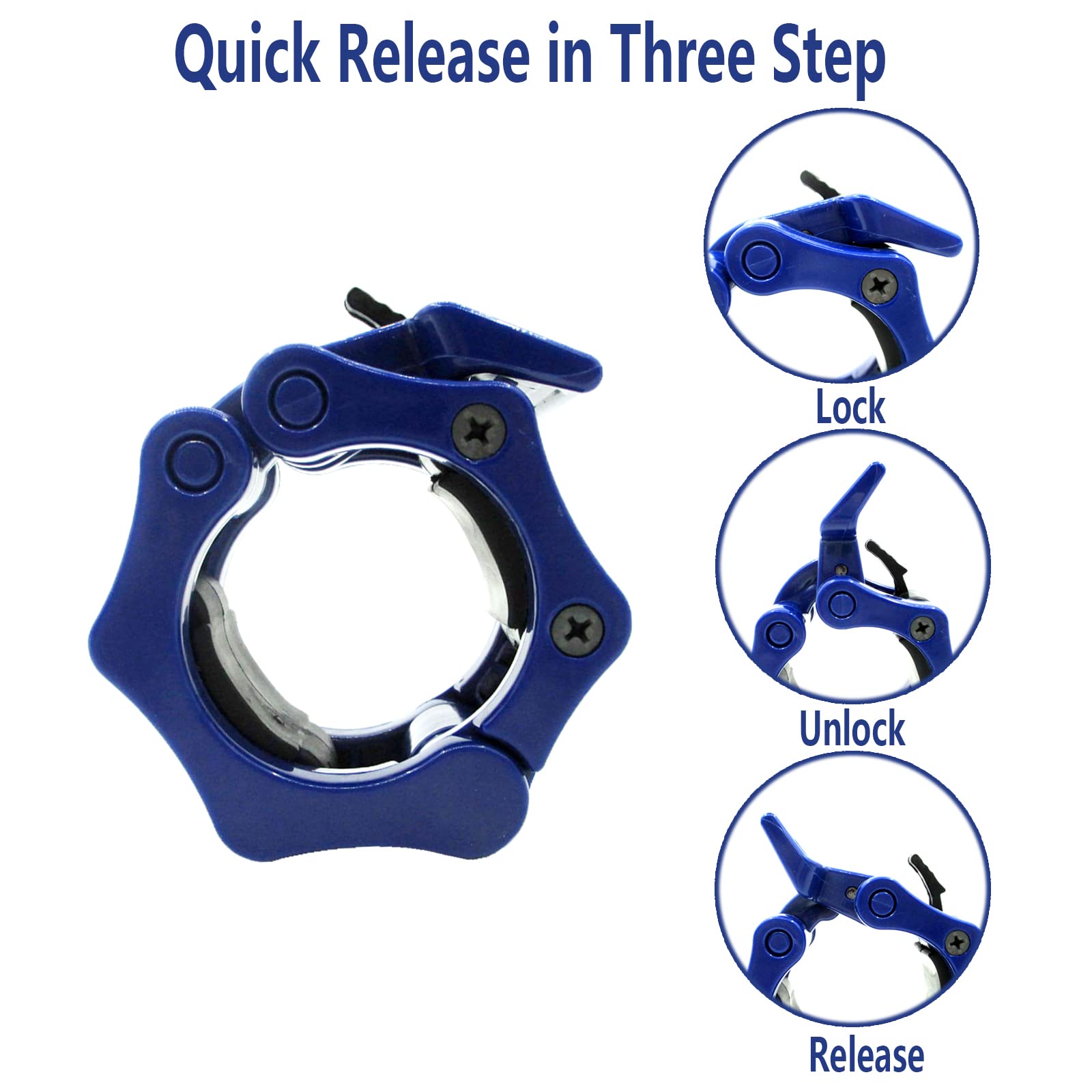 Quick Release in Three Step

Lock

Unlock

Release