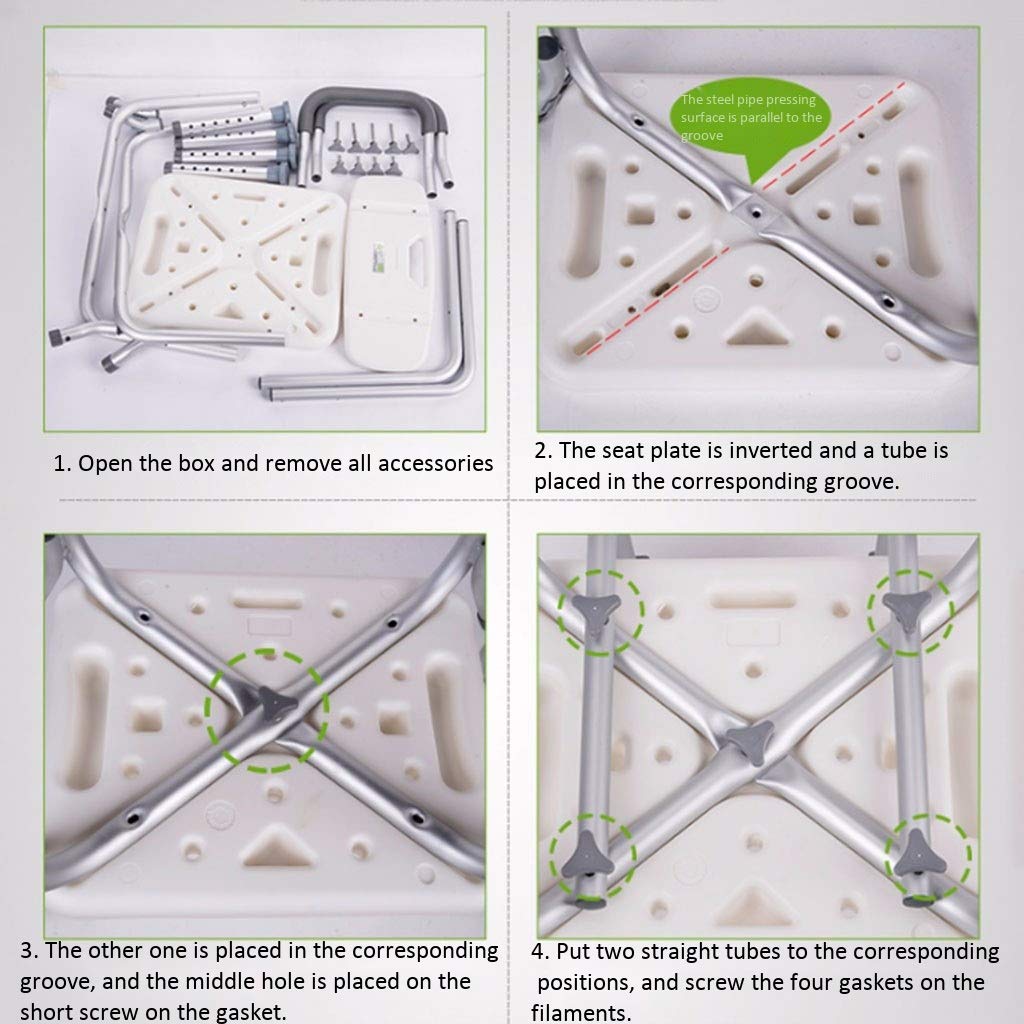 1. Open the box and remove all accessories

The steel pipe pressing surface is parallel to the groove

2. The seat plate is inverted and a tube is placed in the corresponding groove.

3. The other one is placed in the corresponding groove, and the middle hole is placed on the short screw on the gasket.

4. Put two straight tubes to the corresponding positions, and screw the four gaskets on the filaments.