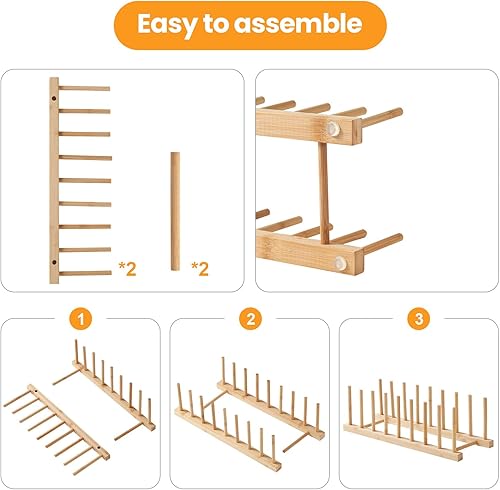 Easy to assemble

*2

*2

1

2

3