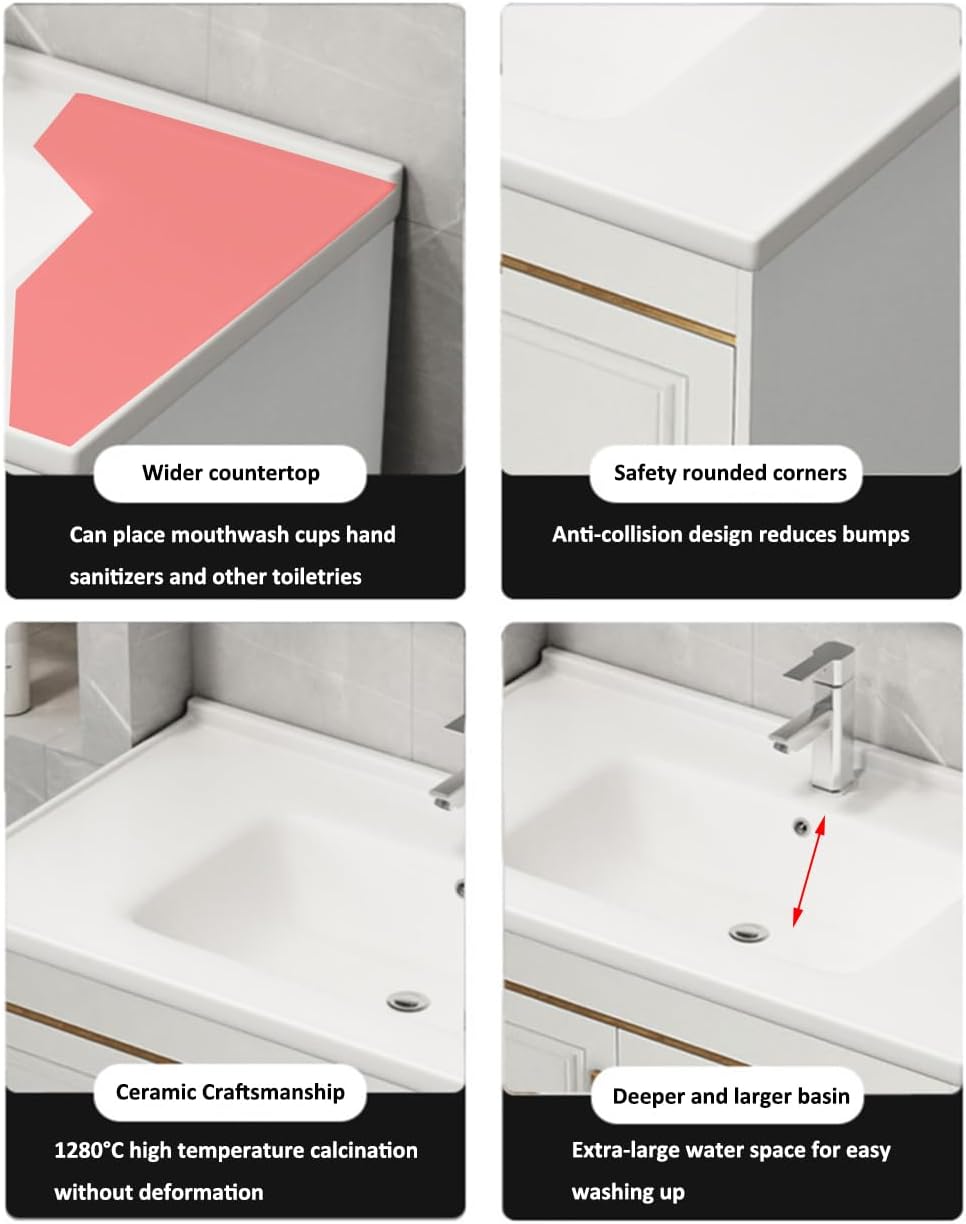 Wider countertop

Can place mouthwash cups hand sanitizers and other toiletries

Safety rounded corners

Anti-collision design reduces bumps

Ceramic Craftsmanship

1280°C high temperature calcination without deformation

Deeper and larger basin

Extra-large water space for easy washing up