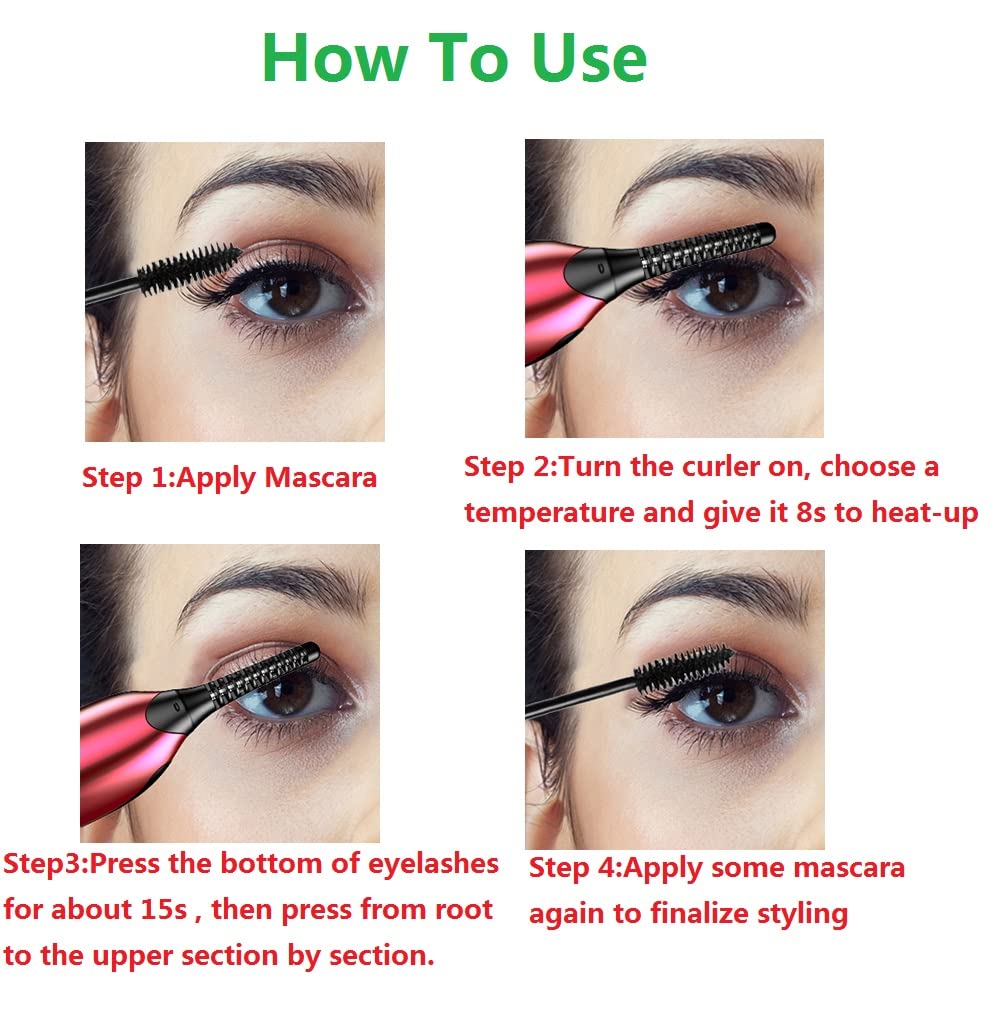 How To Use

Step 1:Apply Mascara

Step 2:Turn the curler on, choose a temperature and give it 8s to heat-up

Step3:Press the bottom of eyelashes for about 15s , then press from root to the upper section by section.

Step 4:Apply some mascara again to finalize styling