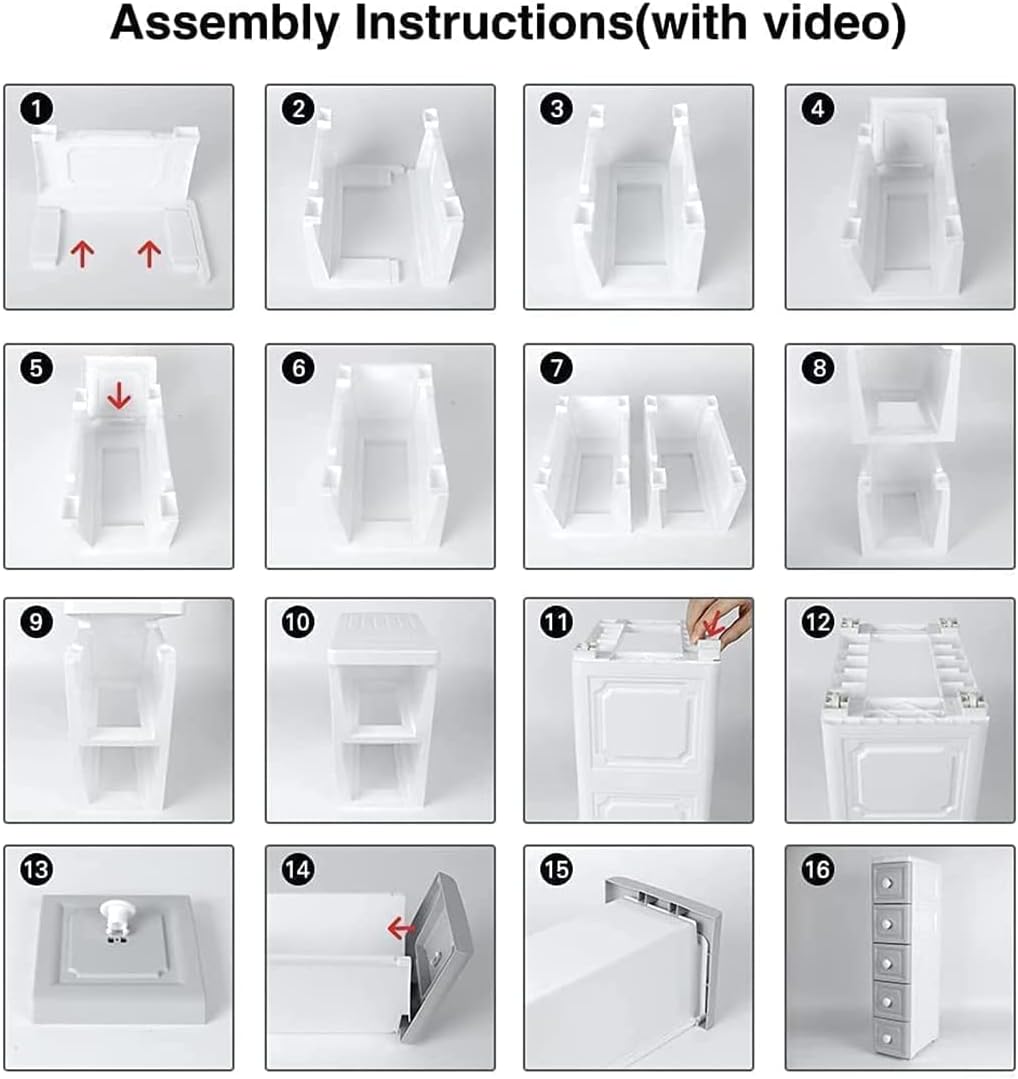 Assembly Instructions(with video)

1

2

3

4

5

6

7

8

9

10

11

12

13

14

15

16