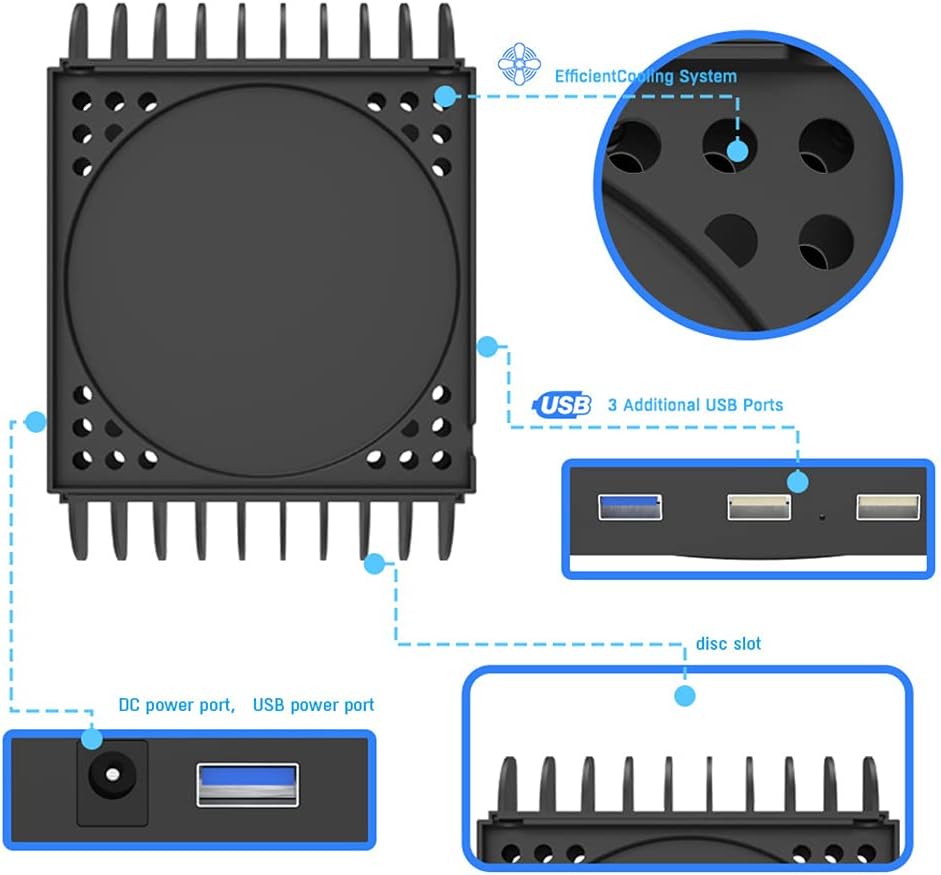 EfficientCooling System

USB 3 Additional USB Ports

disc slot

DC power port, USB power port