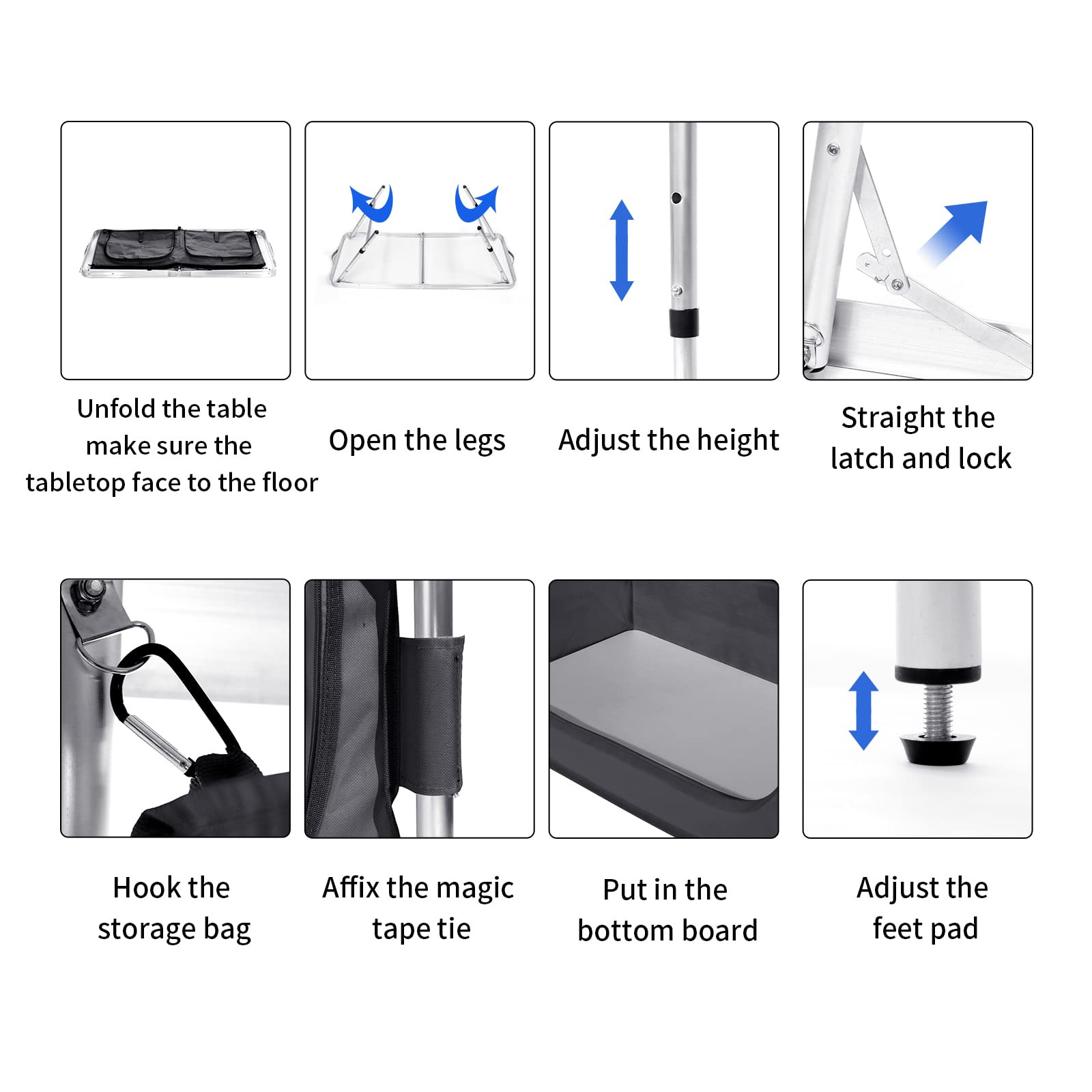 Unfold the table make sure the tabletop face to the floor

Open the legs

Adjust the height

Straight the latch and lock

Hook the storage bag

Affix the magic tape tie

Put in the bottom board

Adjust the feet pad