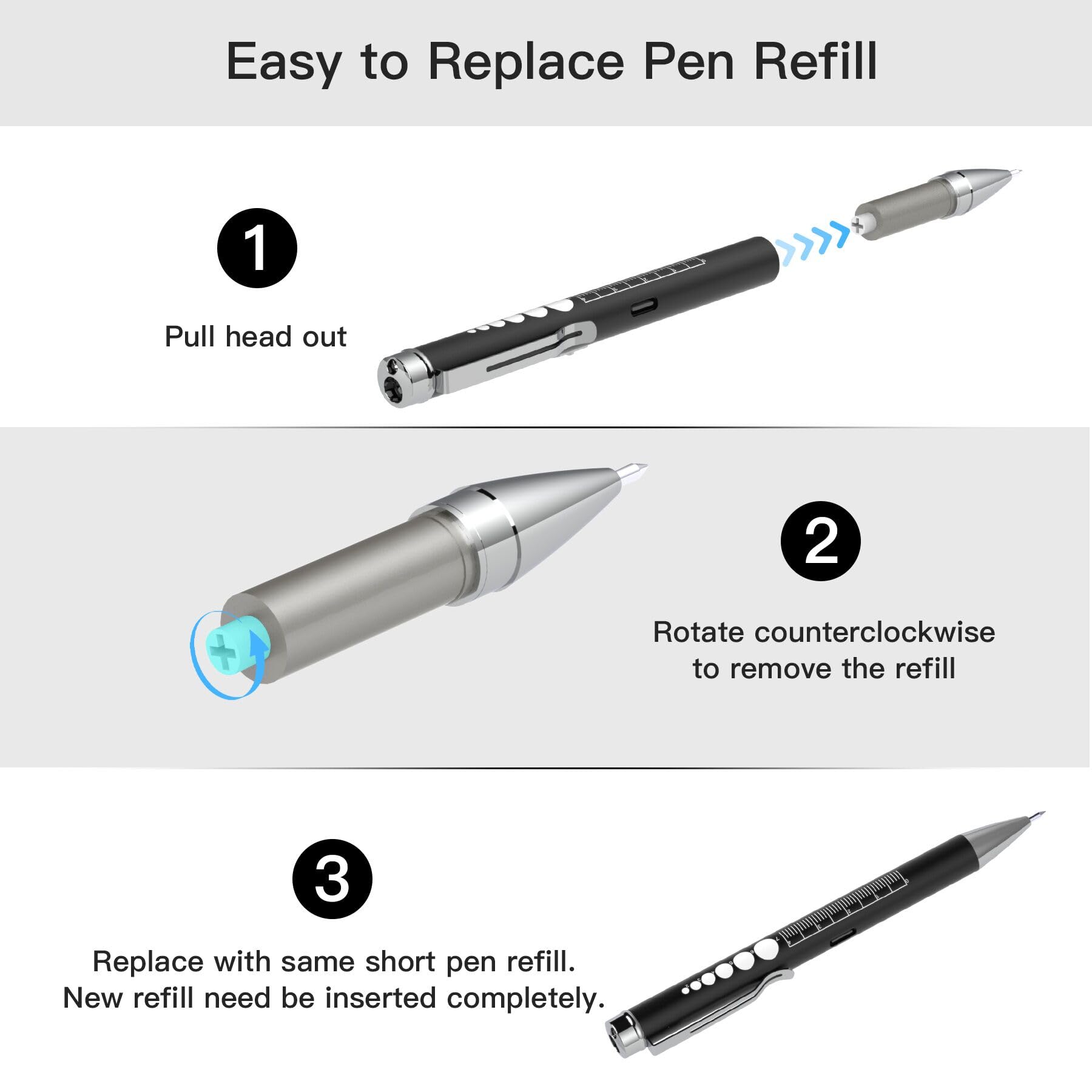 Easy to Replace Pen Refill

1

Pull head out

2

Rotate counterclockwise to remove the refill

3

Replace with same short pen refill. New refill need be inserted completely.