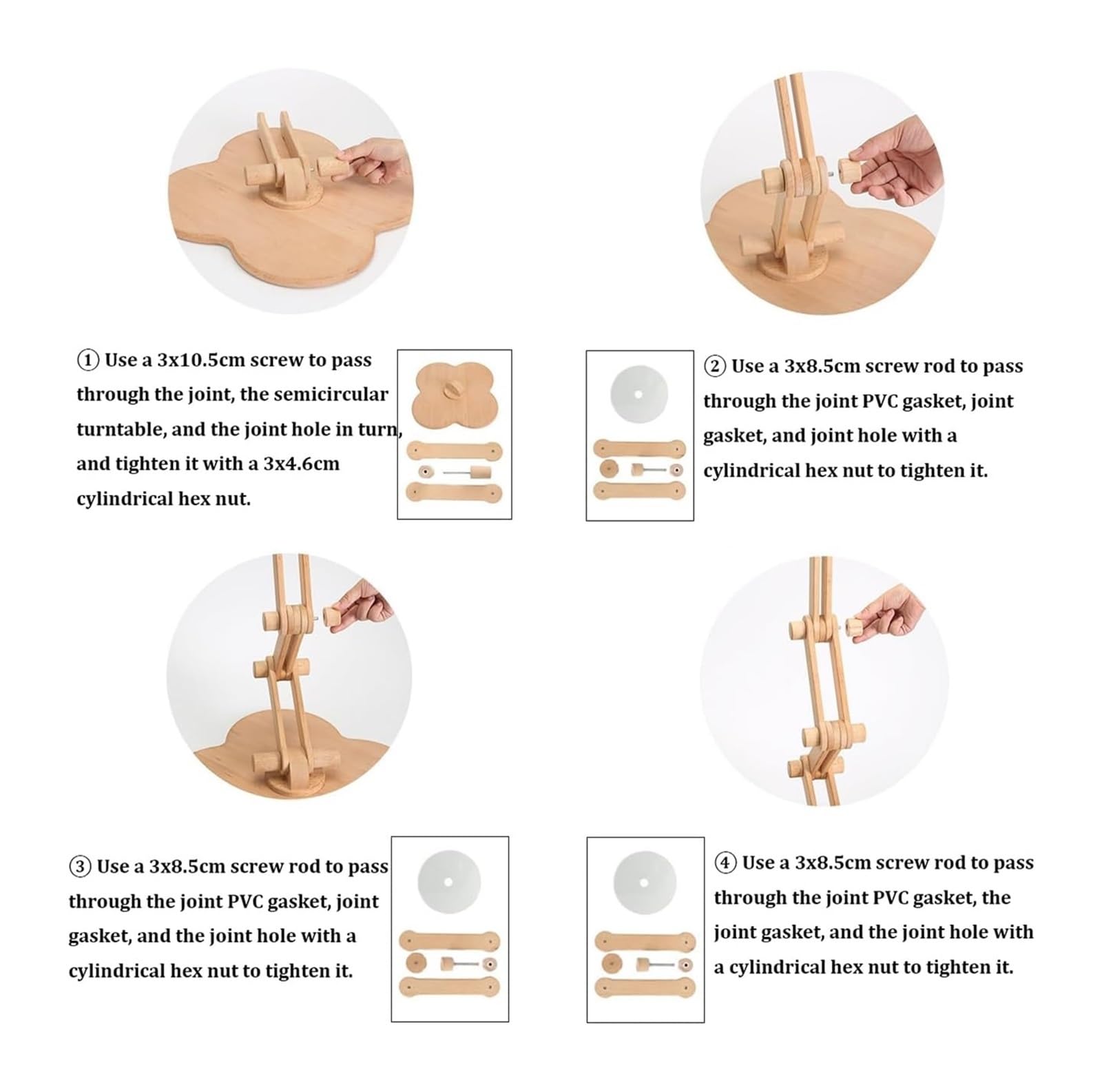 ① Use a 3x10.5cm screw to pass through the joint, the semicircular turntable, and the joint hole in turn, and tighten it with a 3x4.6cm cylindrical hex nut.

② Use a 3x8.5cm screw rod to pass through the joint PVC gasket, joint gasket, and joint hole with a cylindrical hex nut to tighten it.

③ Use a 3x8.5cm screw rod to pass through the joint PVC gasket, joint gasket, and the joint hole with a cylindrical hex nut to tighten it.

④ Use a 3x8.5cm screw rod to pass through the joint PVC gasket, the joint gasket, and the joint hole with a cylindrical hex nut to tighten it.