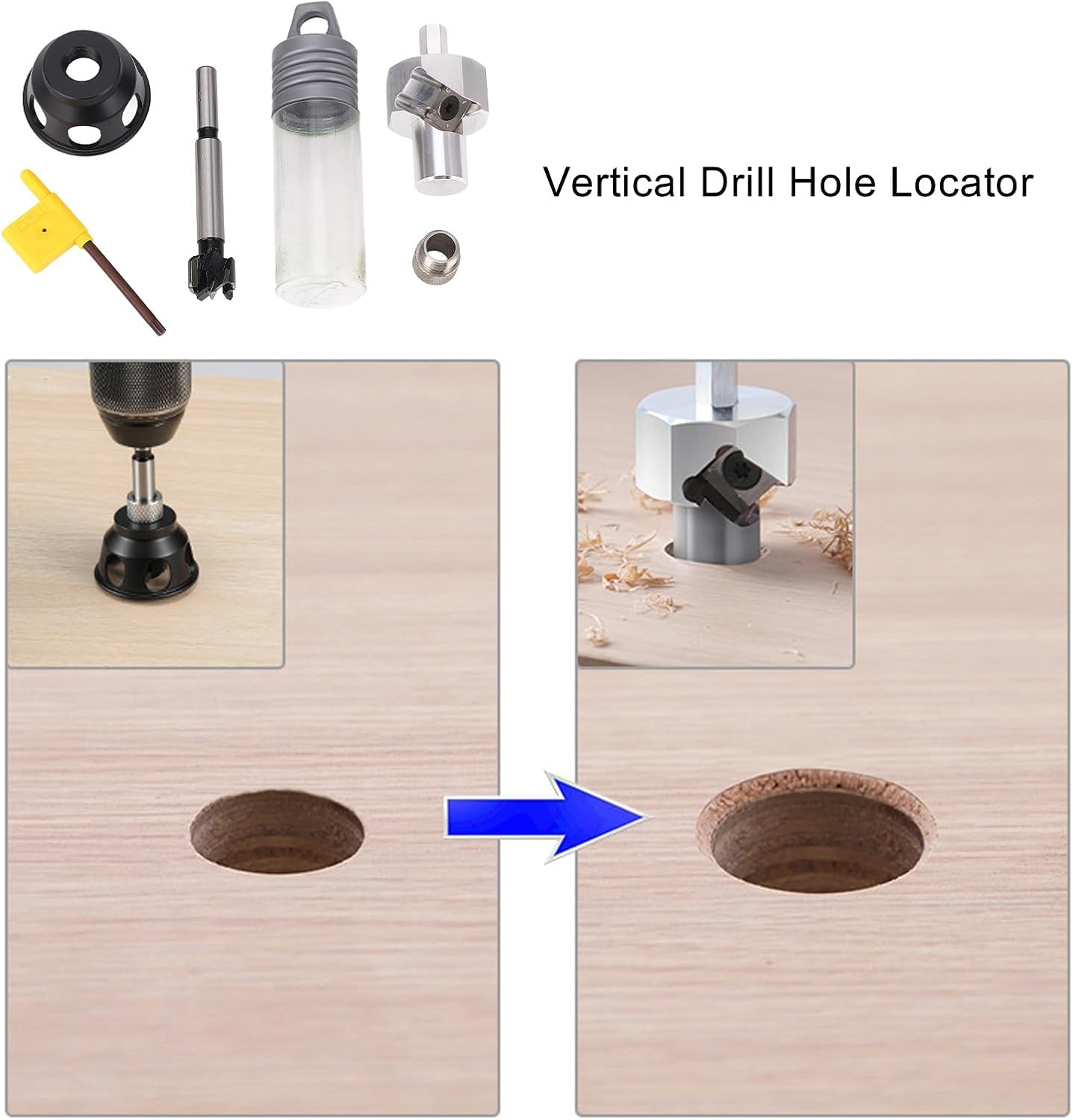 Vertical Drill Hole Locator