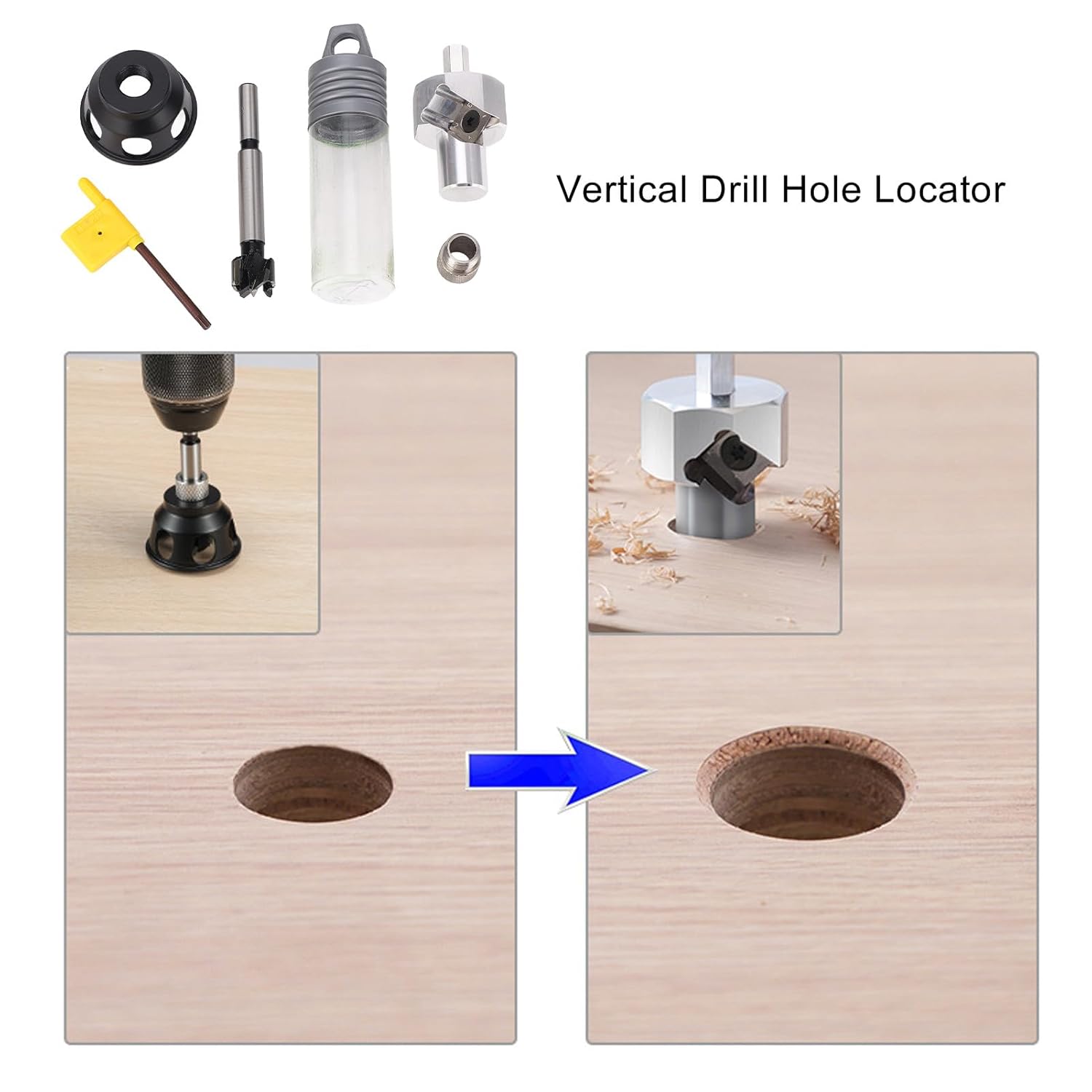 Vertical Drill Hole Locator