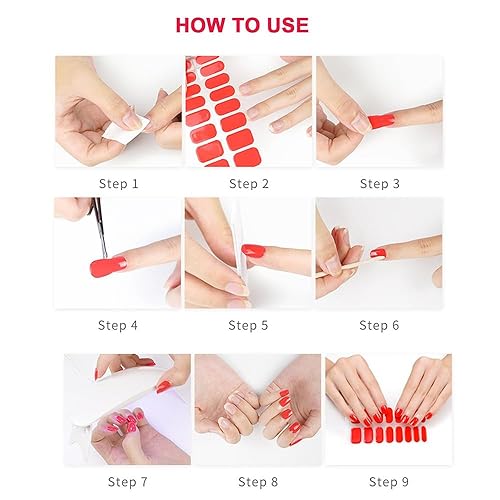 HOW TO USE

Step 1

Step 2

Step 3

Step 4

Step 5

Step 6

Step 7

Step 8

Step 9