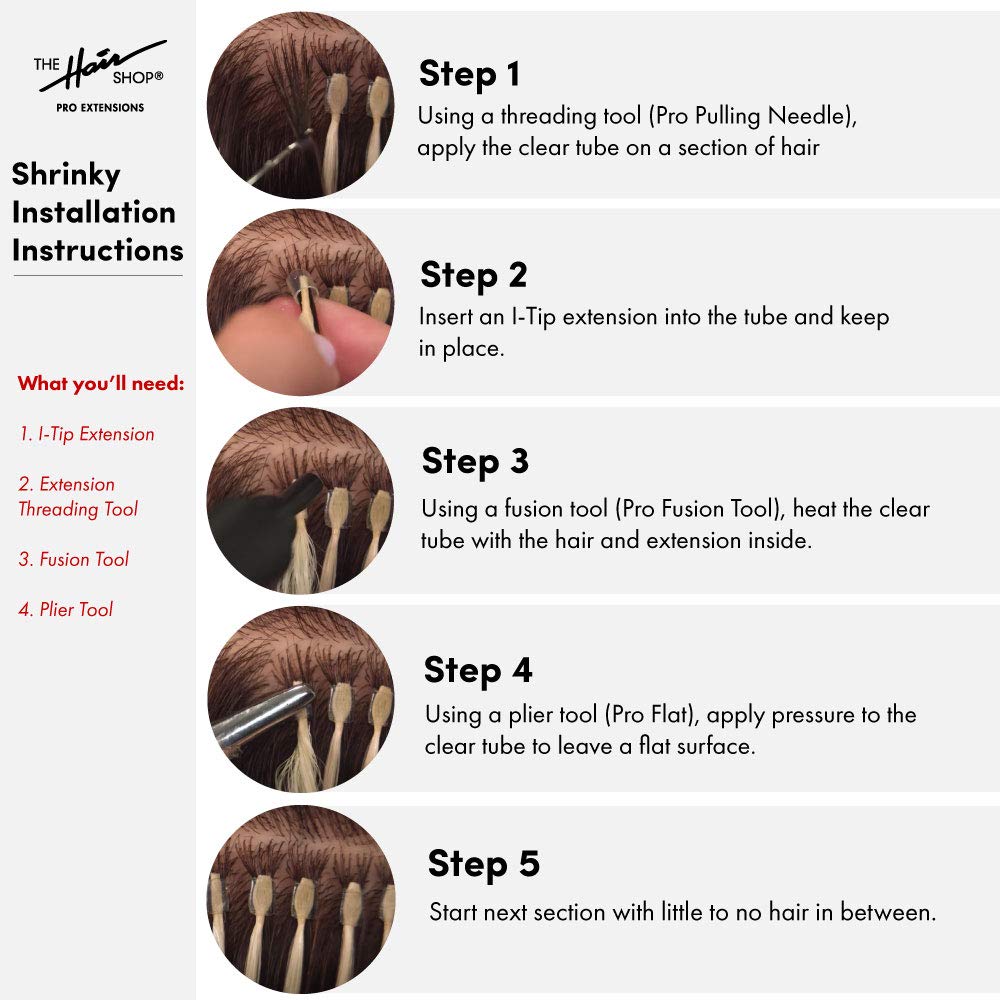 THE Hair SHOP®
PRO EXTENSIONS

Shrinky Installation Instructions

What you'll need:

1. I-Tip Extension

2. Extension Threading Tool

3. Fusion Tool

4. Plier Tool

Step 1
Using a threading tool (Pro Pulling Needle), apply the clear tube on a section of hair

Step 2
Insert an I-Tip extension into the tube and keep in place.

Step 3
Using a fusion tool (Pro Fusion Tool), heat the clear tube with the hair and extension inside.

Step 4
Using a plier tool (Pro Flat), apply pressure to the clear tube to leave a flat surface.

Step 5
Start next section with little to no hair in between.