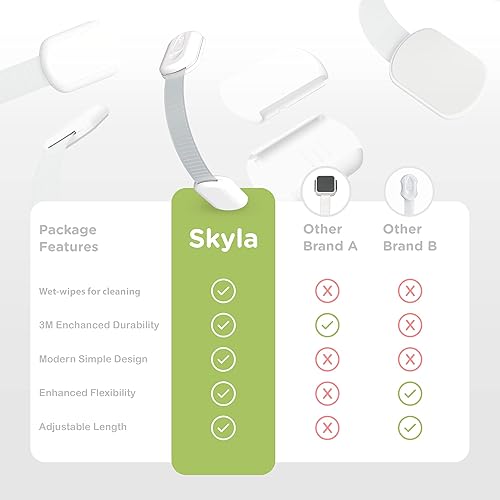 | Package Features | Skyla | Other Brand A | Other Brand B |
|---|---|---|---|
| Wet-wipes for cleaning | ✓ | ✗ | ✗ |
| 3M Enchanced Durability | ✓ | ✓ | ✗ |
| Modern Simple Design | ✓ | ✗ | ✗ |
| Enhanced Flexibility | ✓ | ✗ | ✓ |
| Adjustable Length | ✓ | ✗ | ✓ |