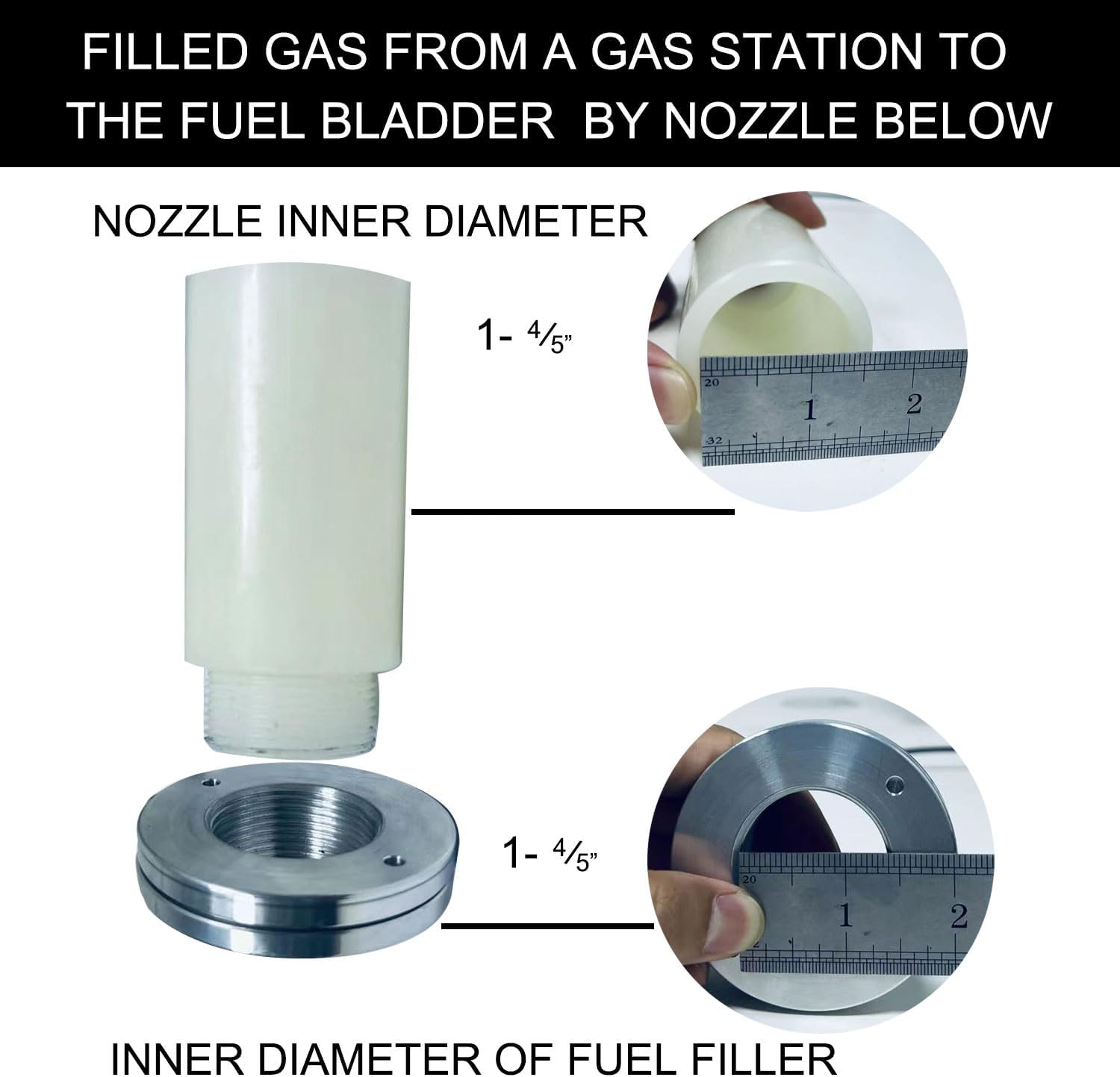 FILLED GAS FROM A GAS STATION TO THE FUEL BLADDER BY NOZZLE BELOW

NOZZLE INNER DIAMETER

1- $\frac{4}{5}$"

20

1

2

32

1- $\frac{4}{5}$"

20

1

2

INNER DIAMETER OF FUEL FILLER