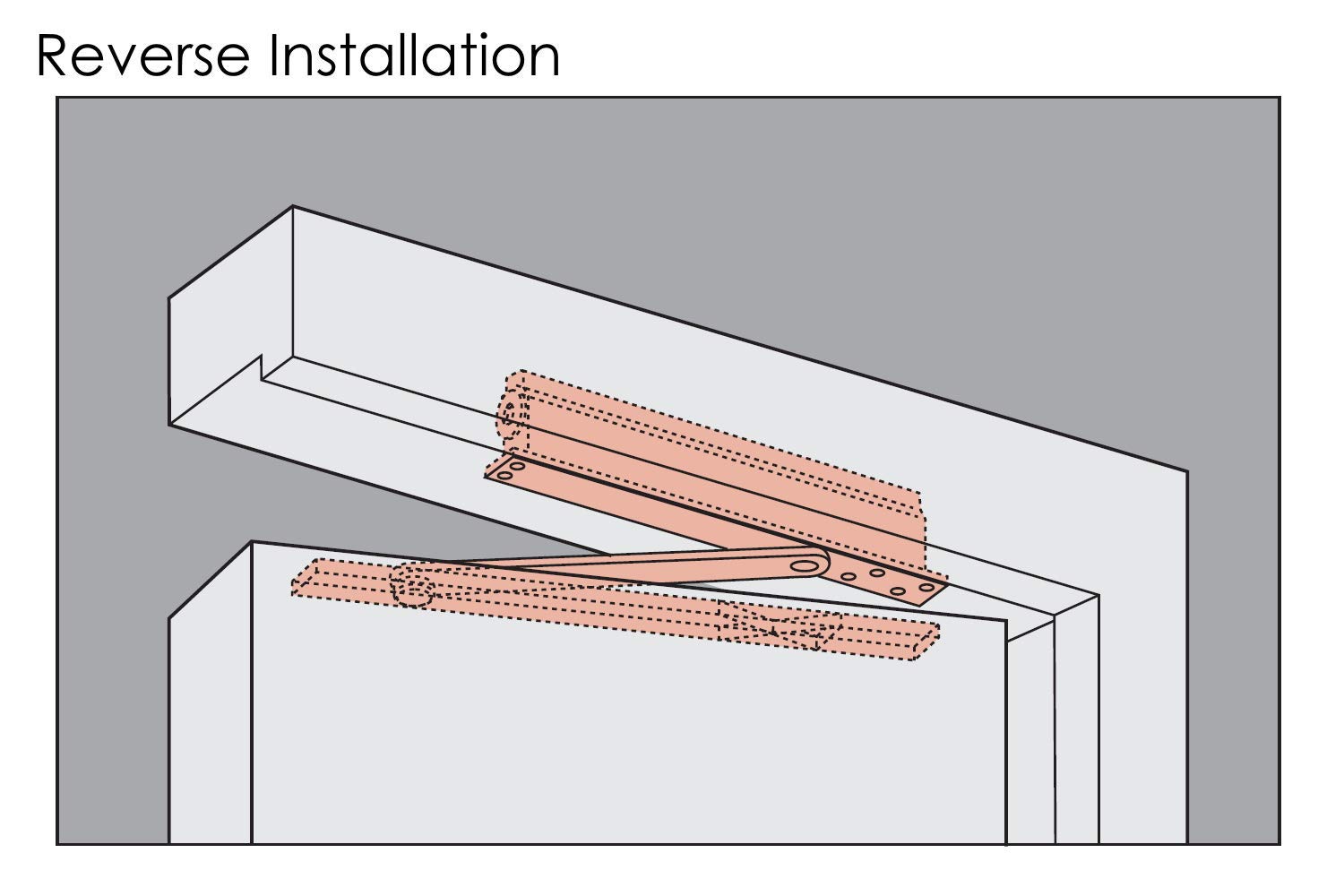 Reverse Installation