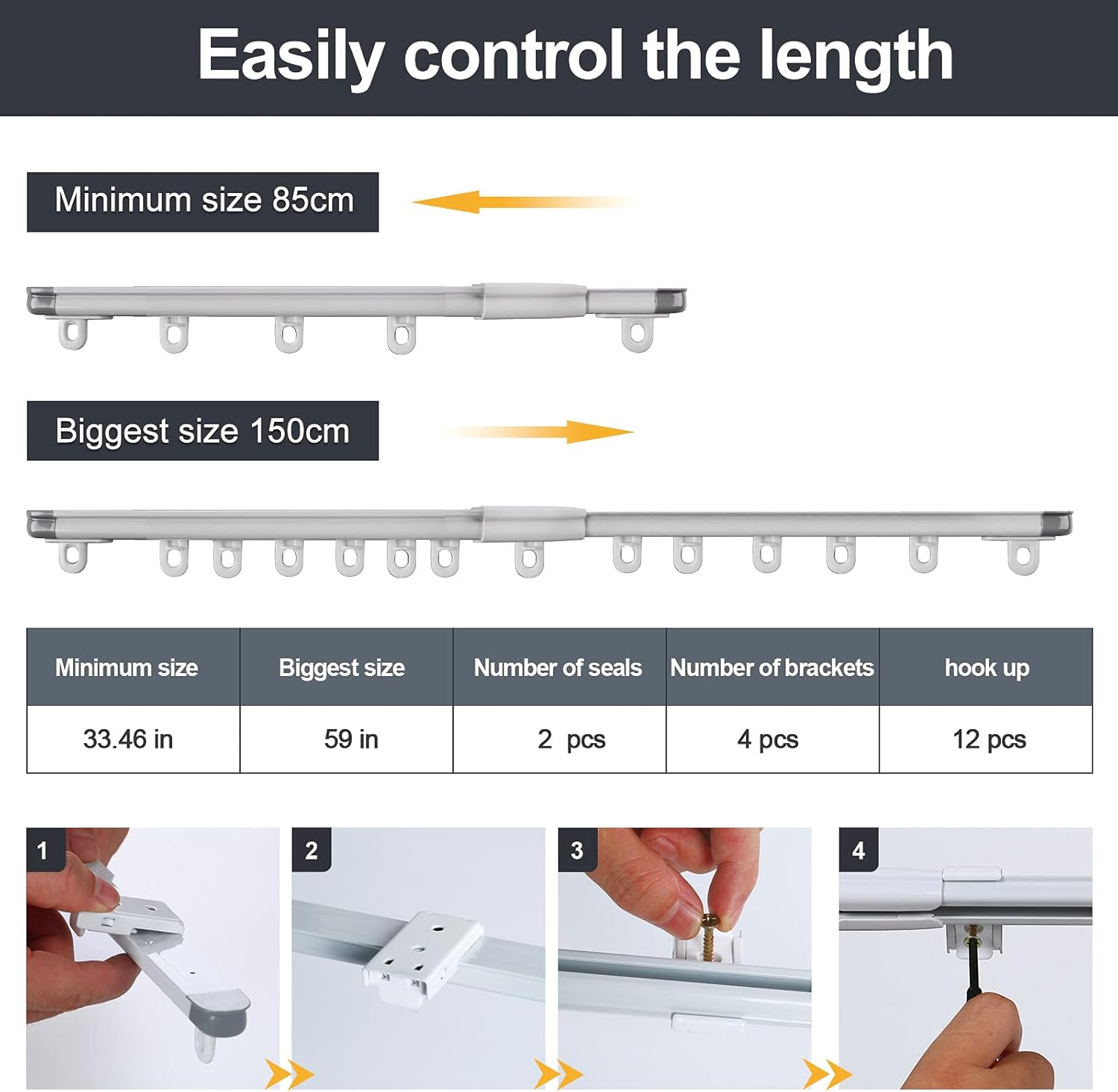 Easily control the length

Minimum size 85cm

Biggest size 150cm

| Minimum size | Biggest size | Number of seals | Number of brackets | hook up |
|---|---|---|---|---|
| 33.46 in | 59 in | 2 pcs | 4 pcs | 12 pcs |

1

2

3

4