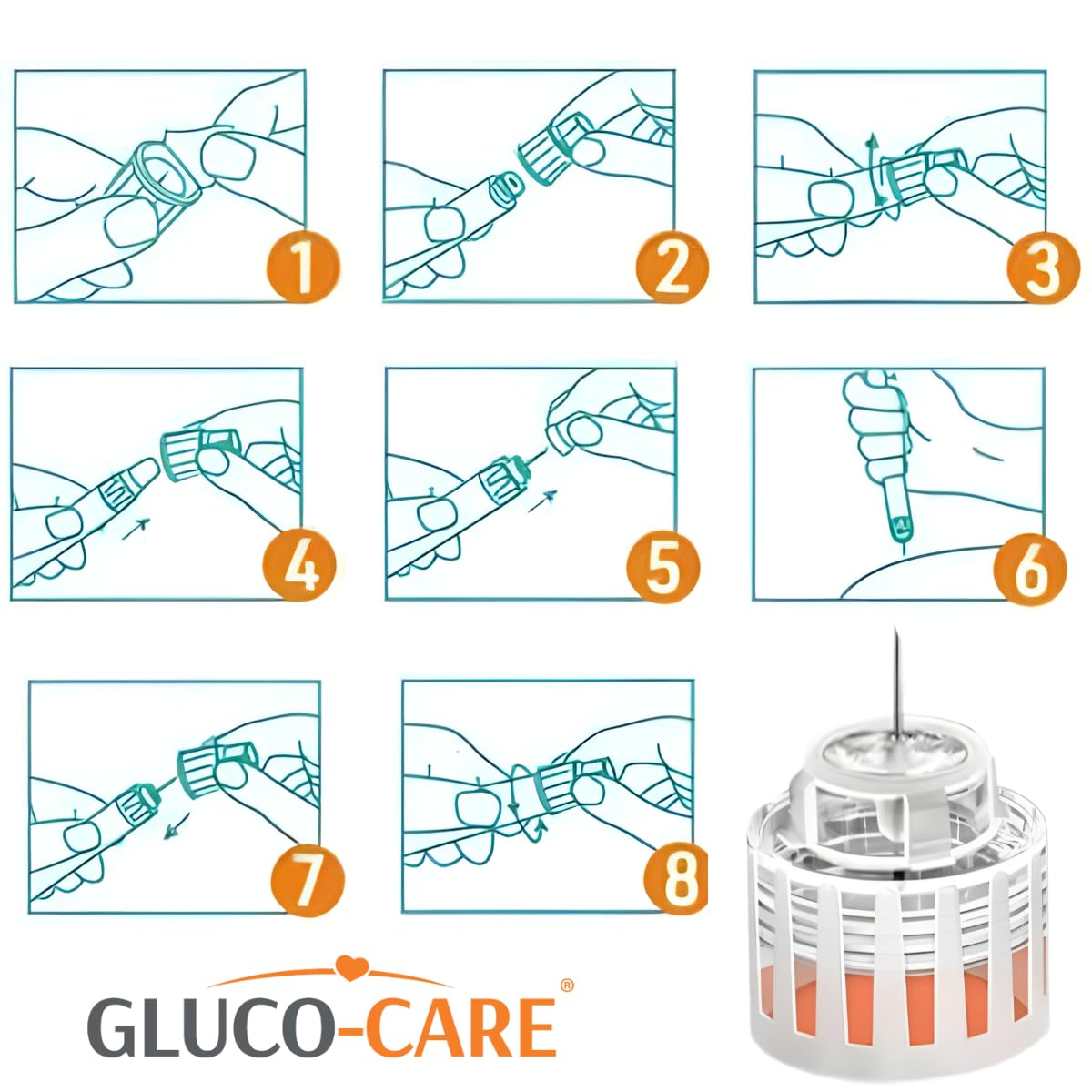 1
2
3
4
5
6
7
8
GLUCO-CARE®