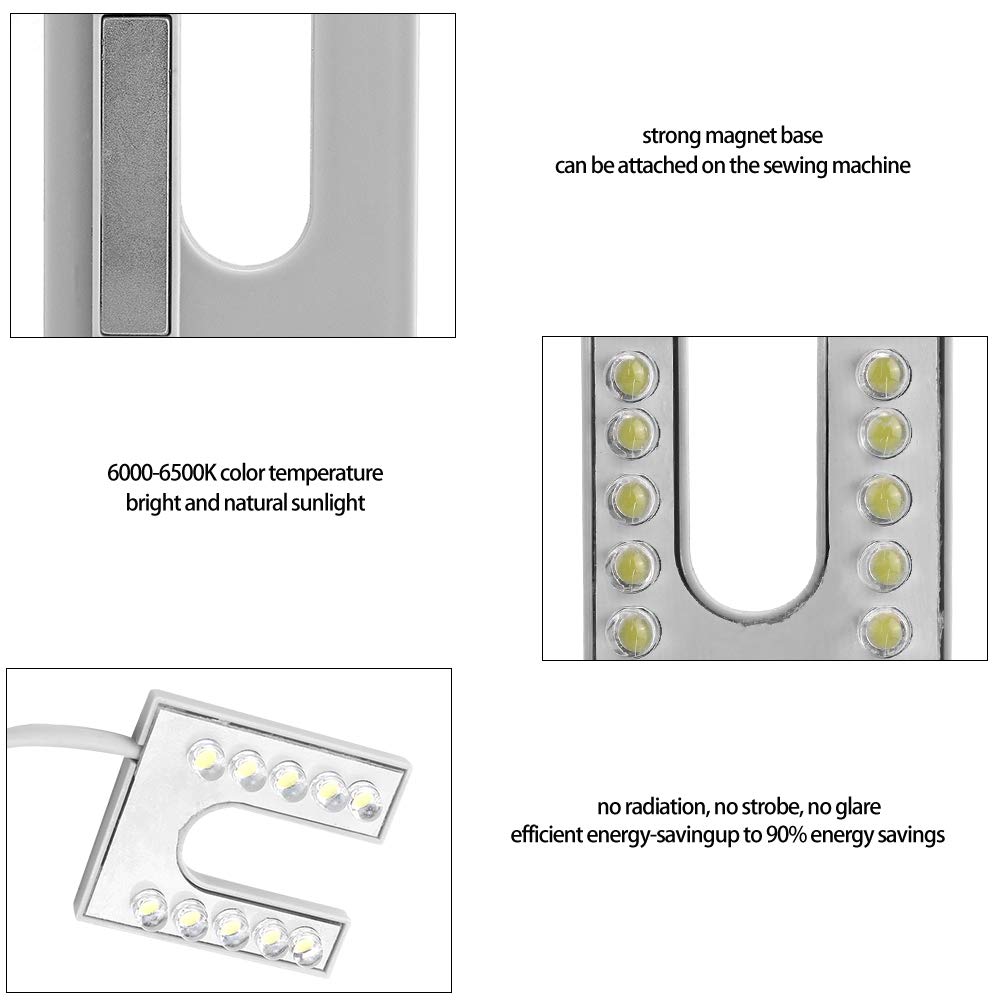 strong magnet base
can be attached on the sewing machine

6000-6500K color temperature
bright and natural sunlight

no radiation, no strobe, no glare
efficient energy-savingup to 90% energy savings