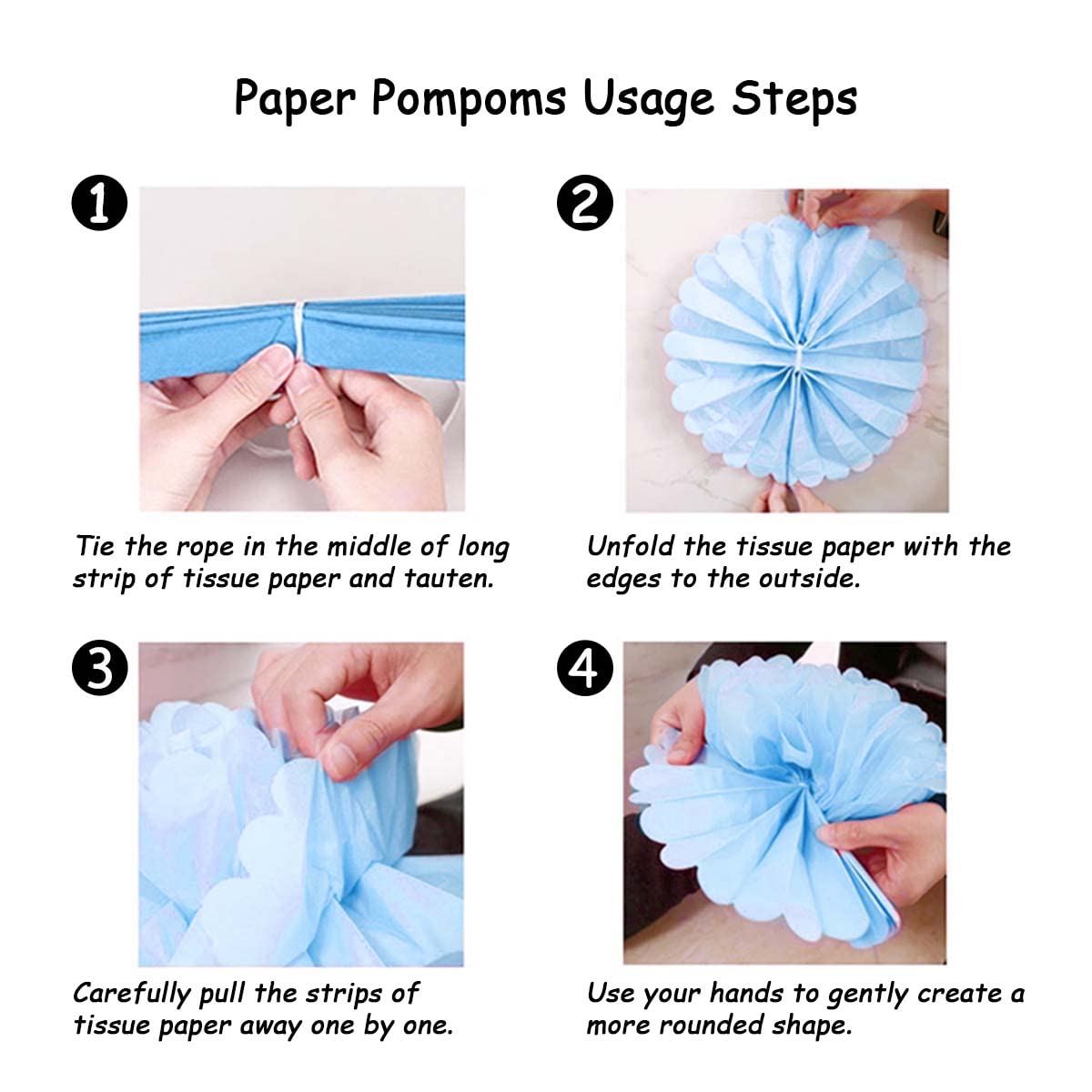 Paper Pompoms Usage Steps

1

Tie the rope in the middle of long strip of tissue paper and tauten.

2

Unfold the tissue paper with the edges to the outside.

3

Carefully pull the strips of tissue paper away one by one.

4

Use your hands to gently create a more rounded shape.