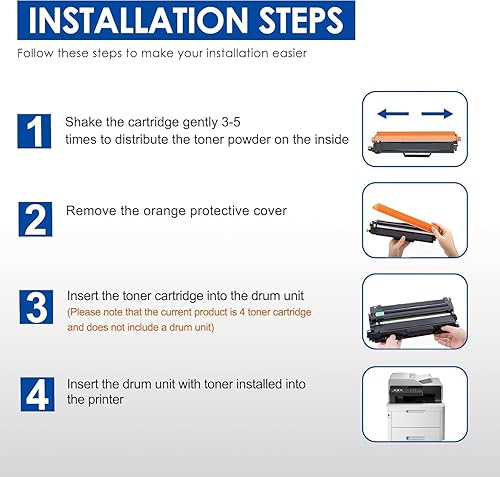 INSTALLATION STEPS

Follow these steps to make your installation easier

1 Shake the cartridge gently 3-5 times to distribute the toner powder on the inside

2 Remove the orange protective cover

3 Insert the toner cartridge into the drum unit
(Please note that the current product is 4 toner cartridge and does not include a drum unit)

4 Insert the drum unit with toner installed into the printer