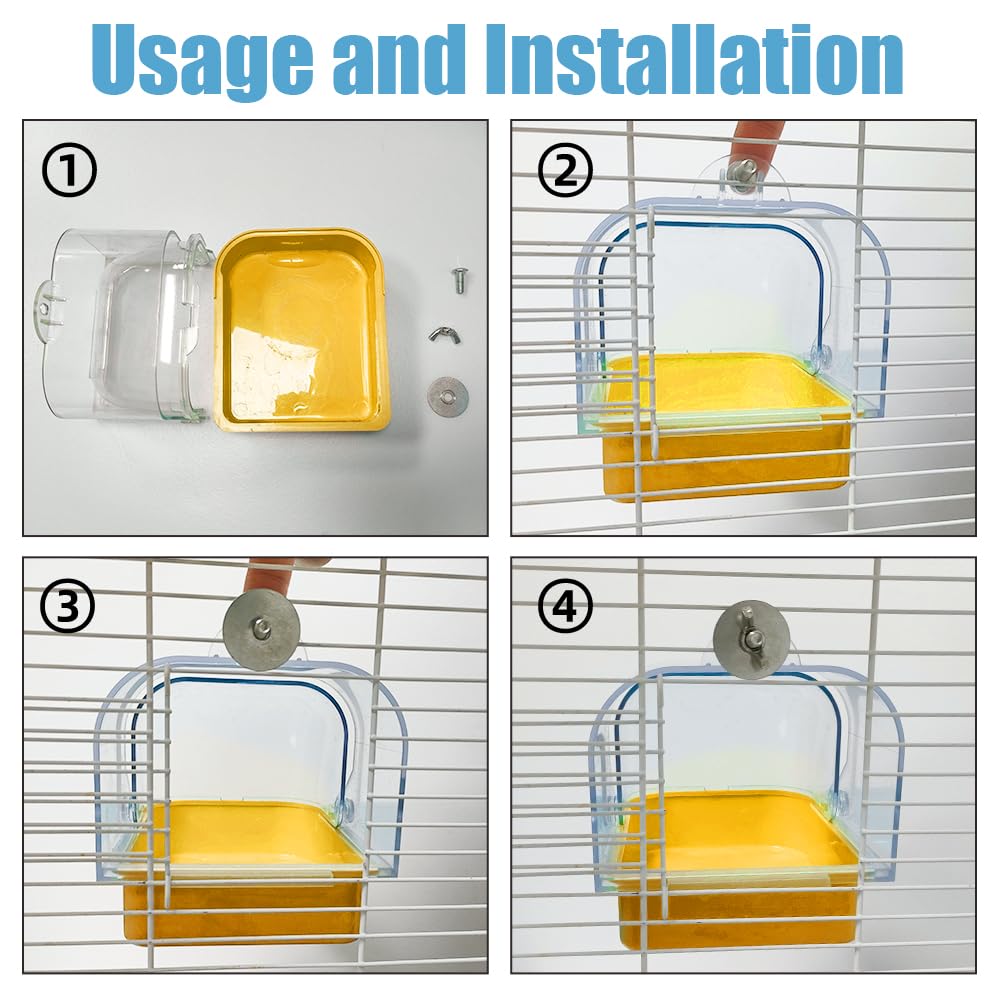 Usage and Installation

①

②

③

④