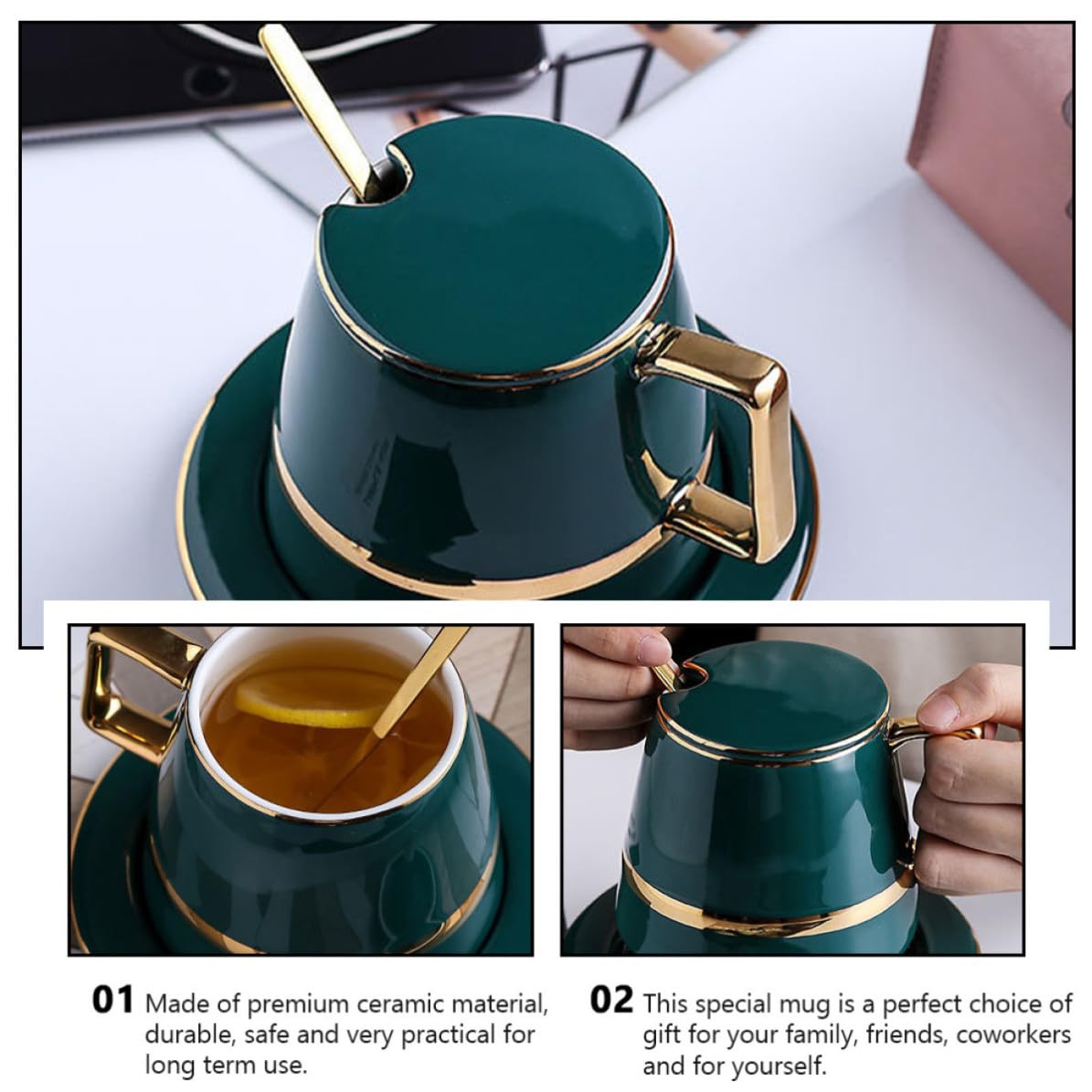 01 Made of premium ceramic material, durable, safe and very practical for long term use.

02 This special mug is a perfect choice of gift for your family, friends, coworkers and for yourself.