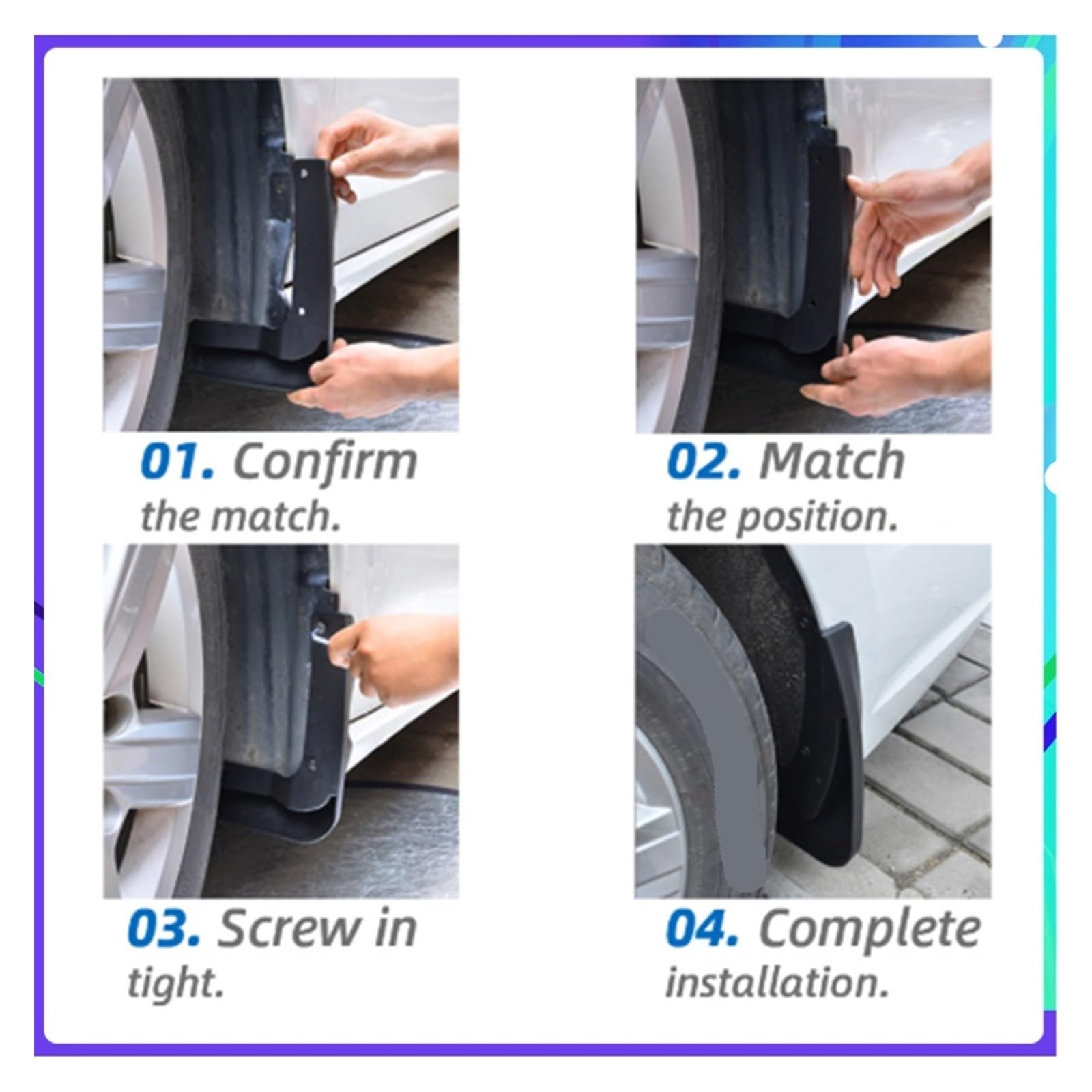 01. Confirm the match.

02. Match the position.

03. Screw in tight.

04. Complete installation.