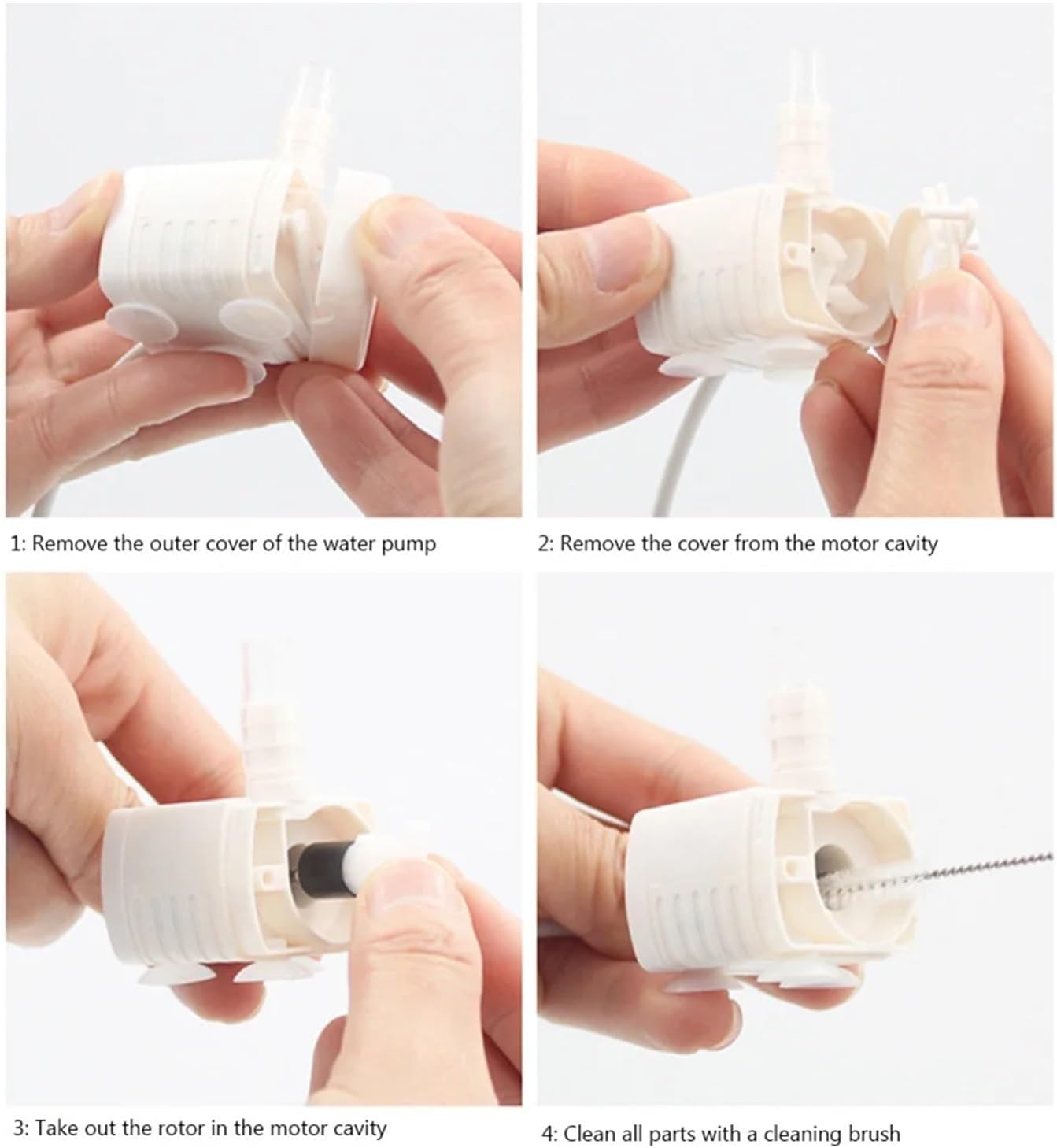 1: Remove the outer cover of the water pump

2: Remove the cover from the motor cavity

3: Take out the rotor in the motor cavity

4: Clean all parts with a cleaning brush