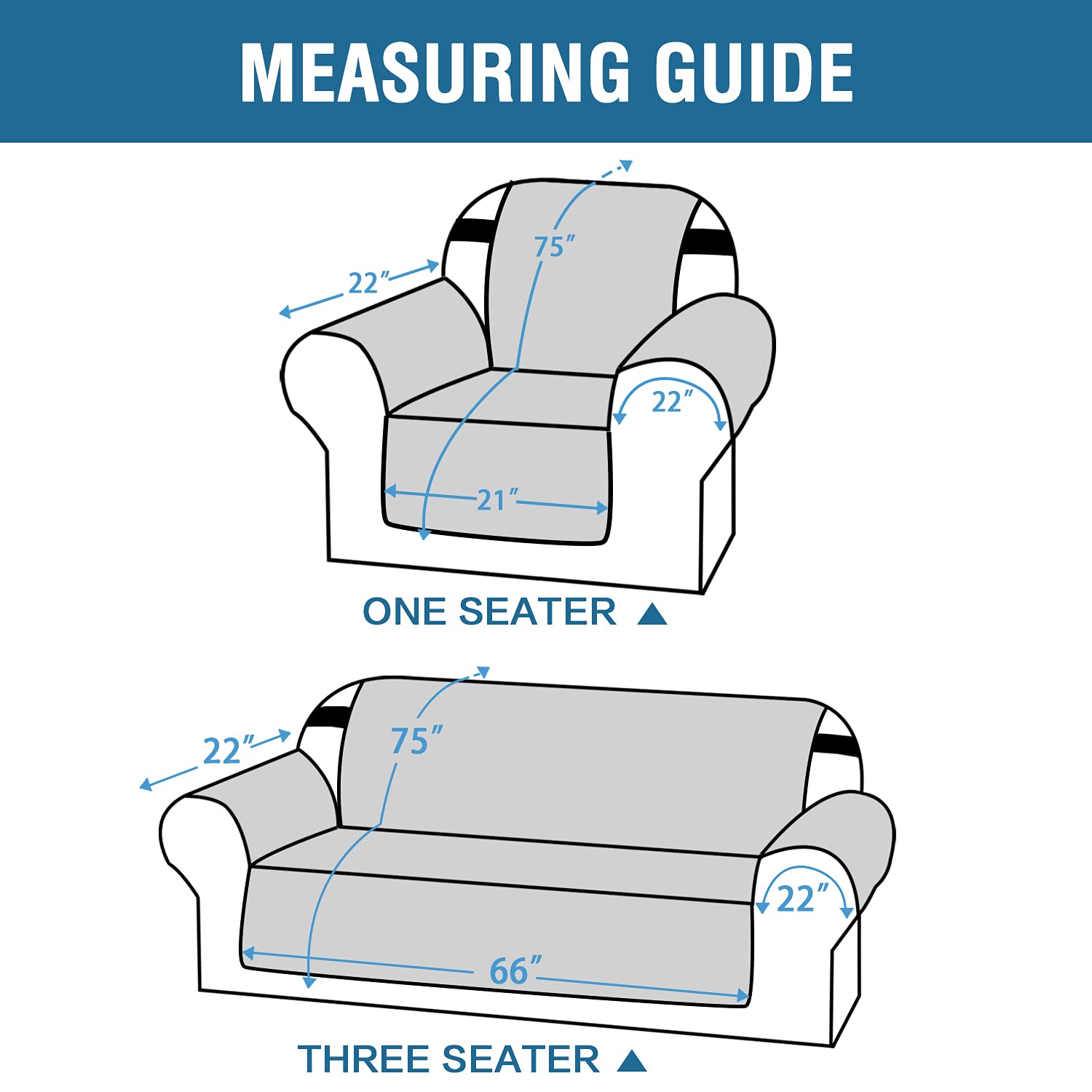 MEASURING GUIDE

22″

75″

22″

21″

ONE SEATER ▲

22″

75″

22″

66″

THREE SEATER ▲