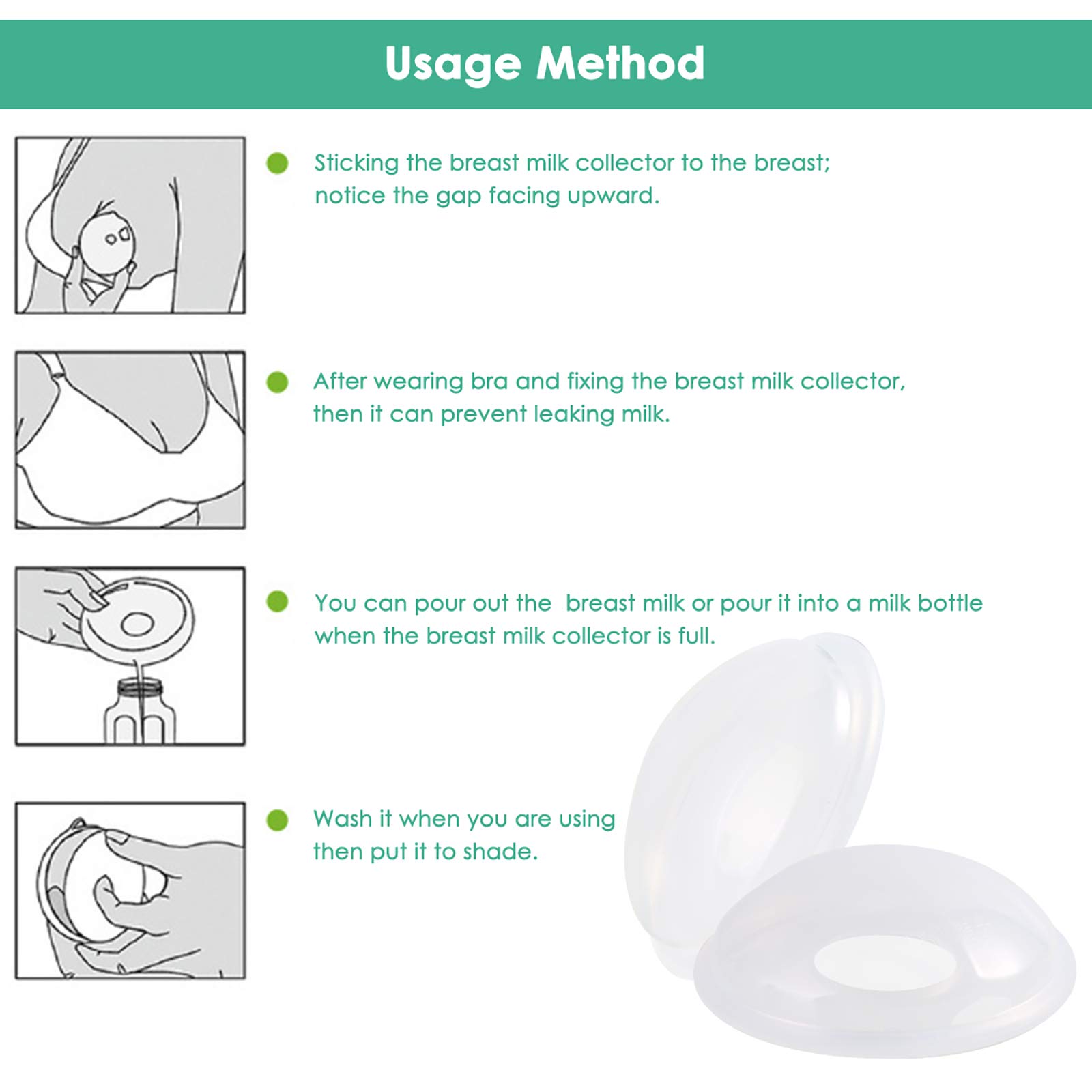 Usage Method

Sticking the breast milk collector to the breast; notice the gap facing upward.

After wearing bra and fixing the breast milk collector, then it can prevent leaking milk.

You can pour out the  breast milk or pour it into a milk bottle when the breast milk collector is full.

Wash it when you are using then put it to shade.