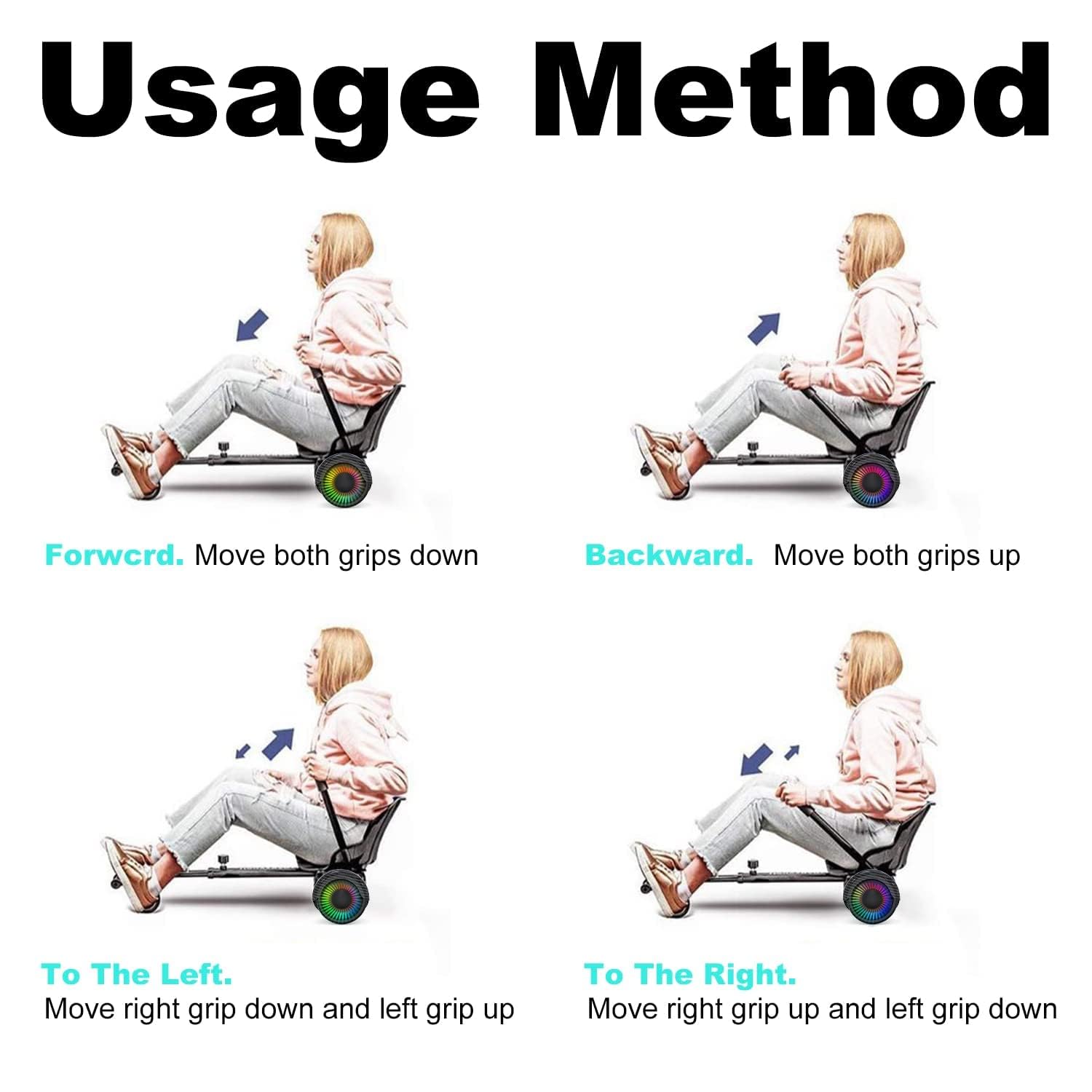 Usage Method

Forwcrd. Move both grips down

Backward. Move both grips up

To The Left.
Move right grip down and left grip up

To The Right.
Move right grip up and left grip down