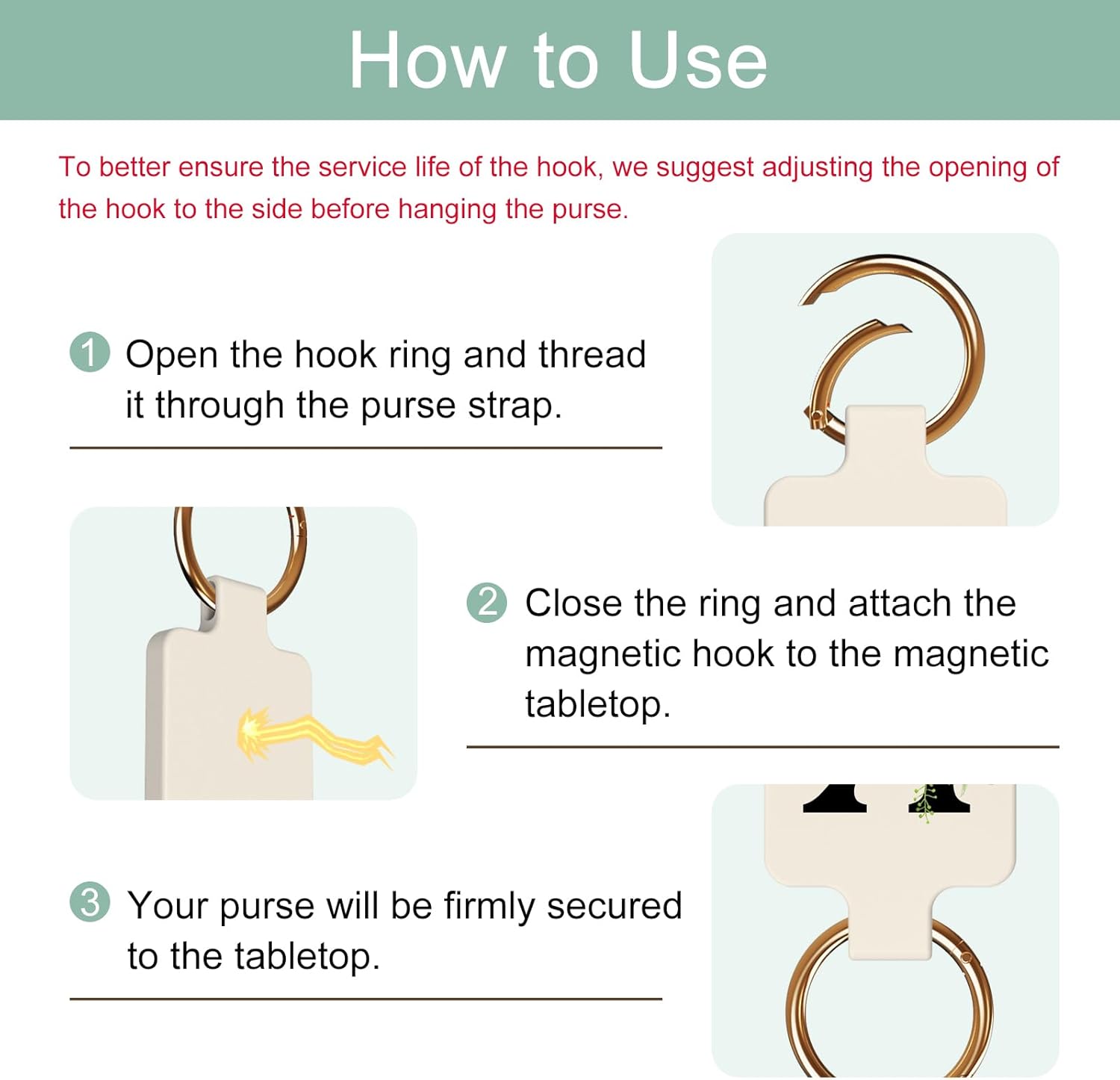 How to Use

To better ensure the service life of the hook, we suggest adjusting the opening of the hook to the side before hanging the purse.

1 Open the hook ring and thread it through the purse strap.

2 Close the ring and attach the magnetic hook to the magnetic tabletop.

3 Your purse will be firmly secured to the tabletop.