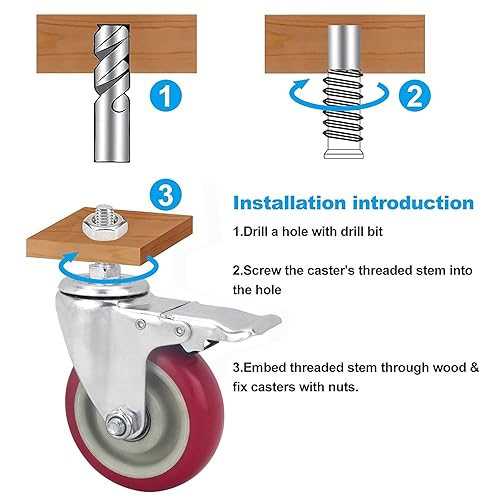 1

2

3

Installation introduction

1.Drill a hole with drill bit

2.Screw the caster's threaded stem into the hole

3.Embed threaded stem through wood & fix casters with nuts.