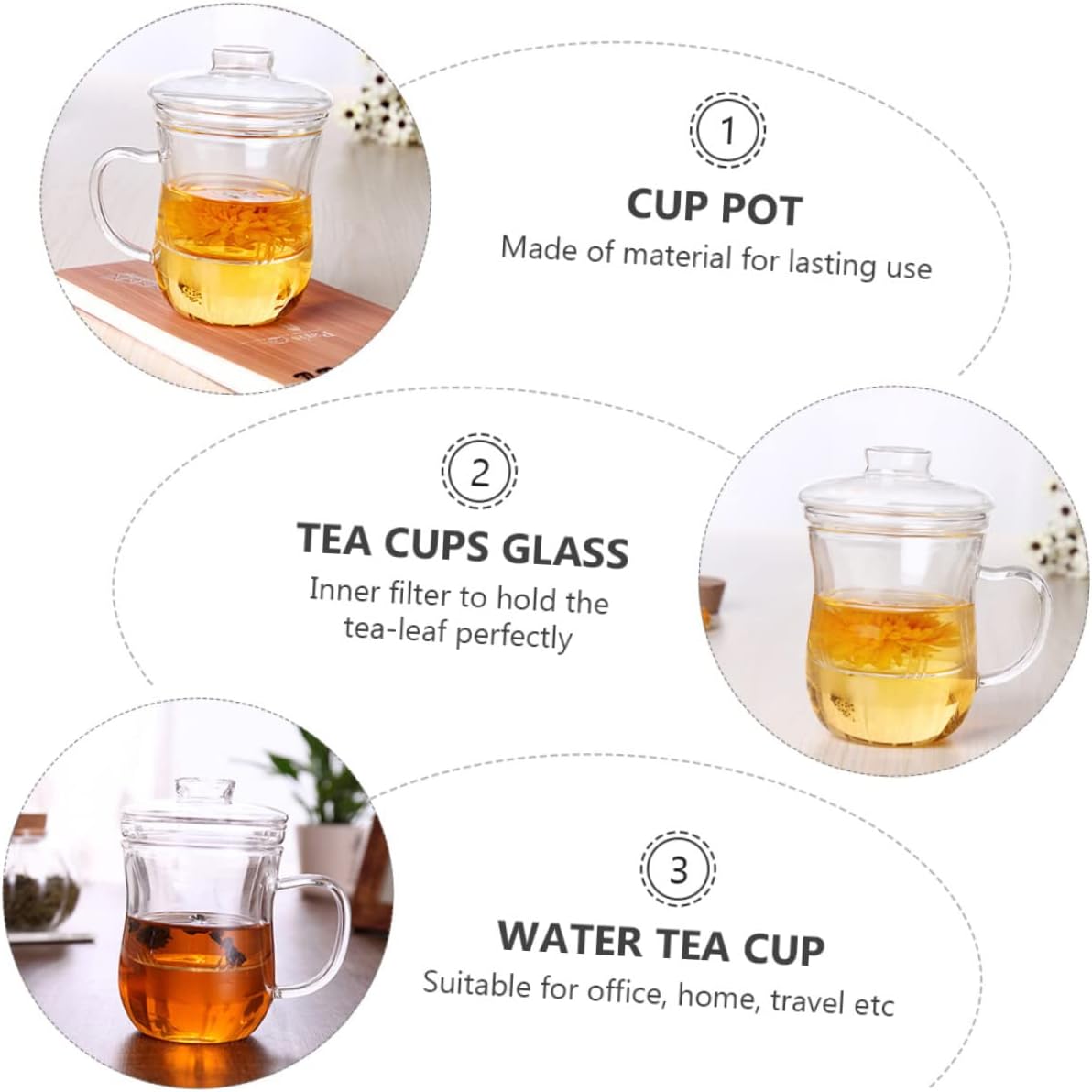 1

CUP POT

Made of material for lasting use

2

TEA CUPS GLASS

Inner filter to hold the tea-leaf perfectly

3

WATER TEA CUP

Suitable for office, home, travel etc