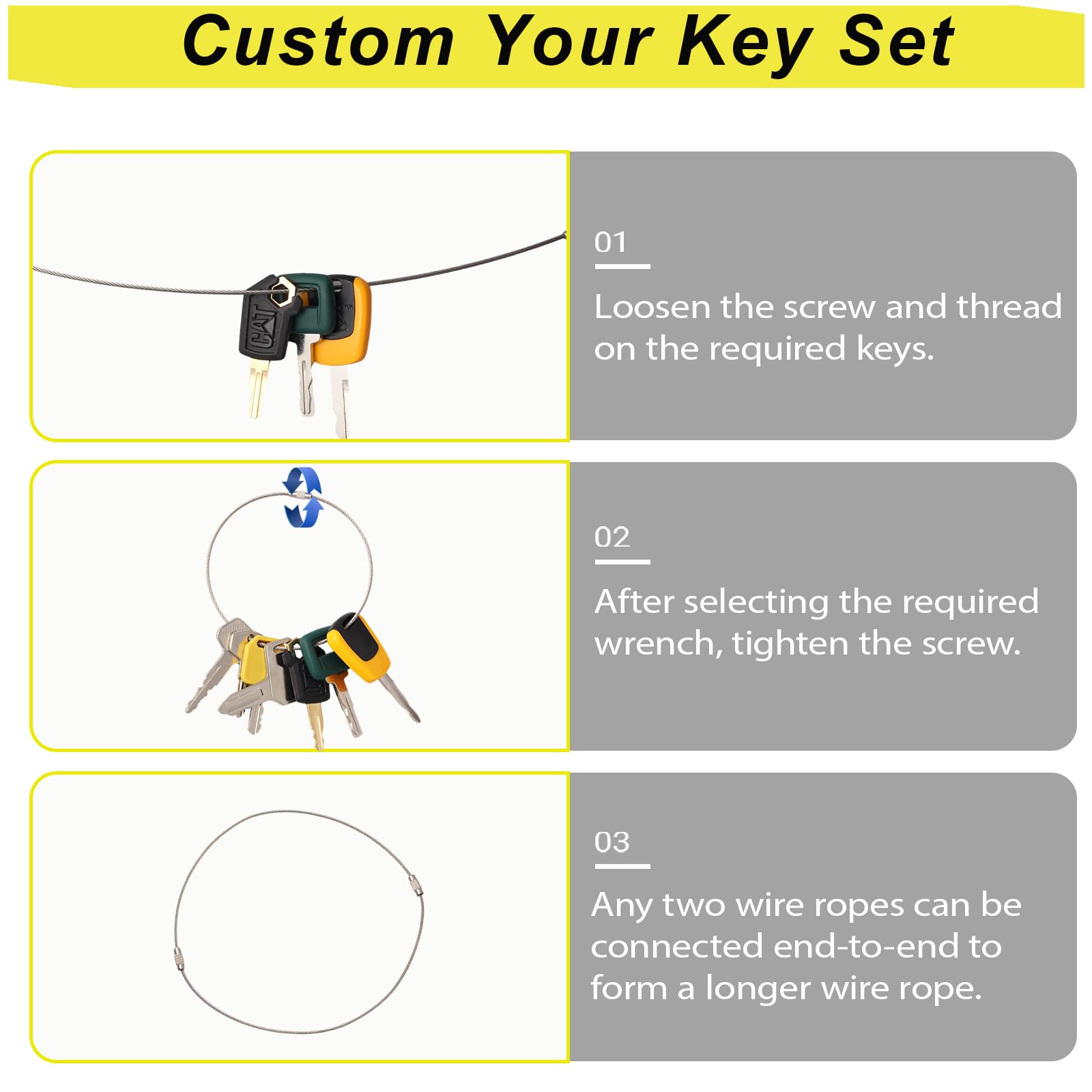 Custom Your Key Set

CAT

01

Loosen the screw and thread on the required keys.

02

After selecting the required wrench, tighten the screw.

03

Any two wire ropes can be connected end-to-end to form a longer wire rope.