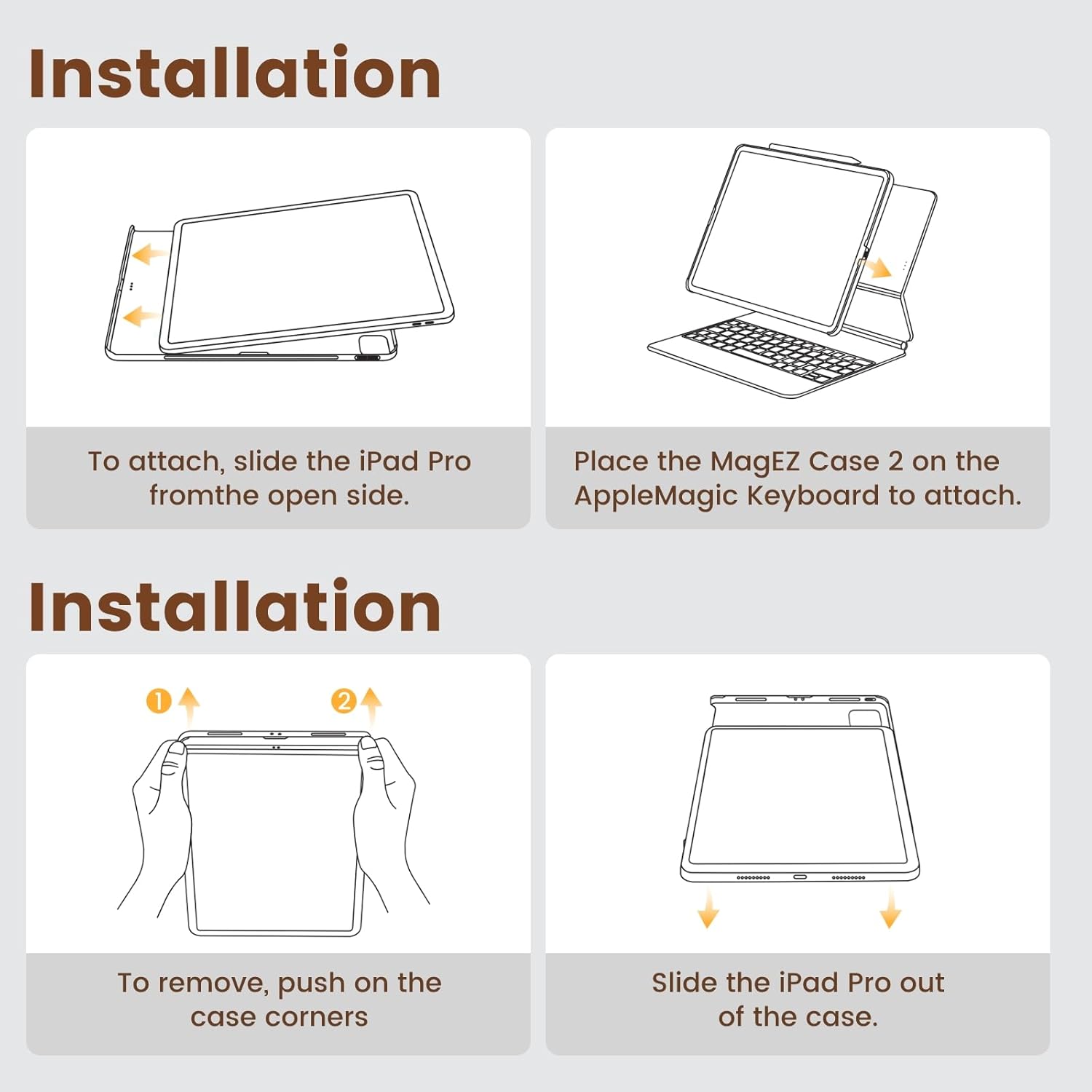 Installation

To attach, slide the iPad Pro fromthe open side.

Place the MagEZ Case 2 on the AppleMagic Keyboard to attach.

Installation

1

2

To remove, push on the case corners

Slide the iPad Pro out of the case.