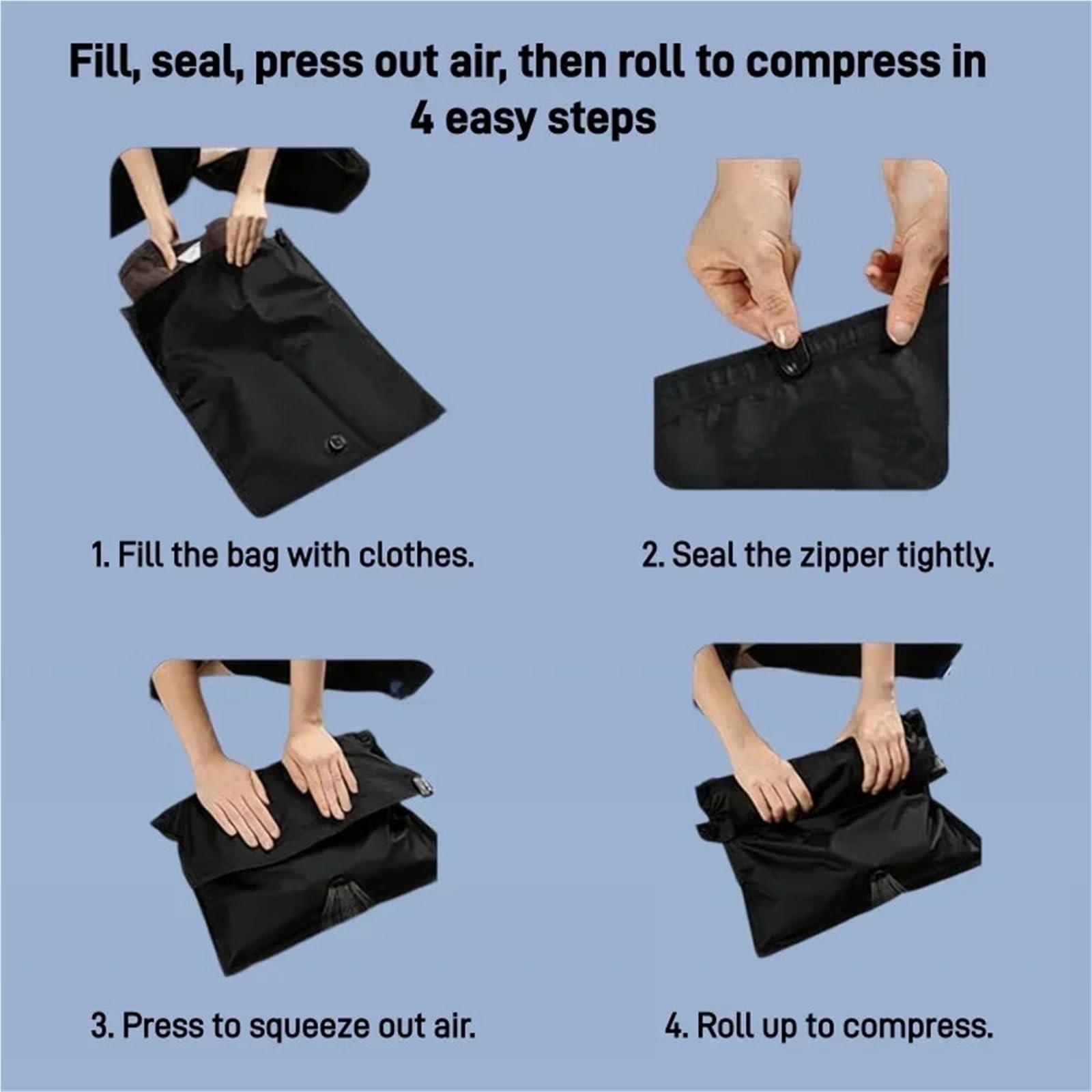 Fill, seal, press out air, then roll to compress in 4 easy steps

1. Fill the bag with clothes.

2. Seal the zipper tightly.

3. Press to squeeze out air.

4. Roll up to compress.