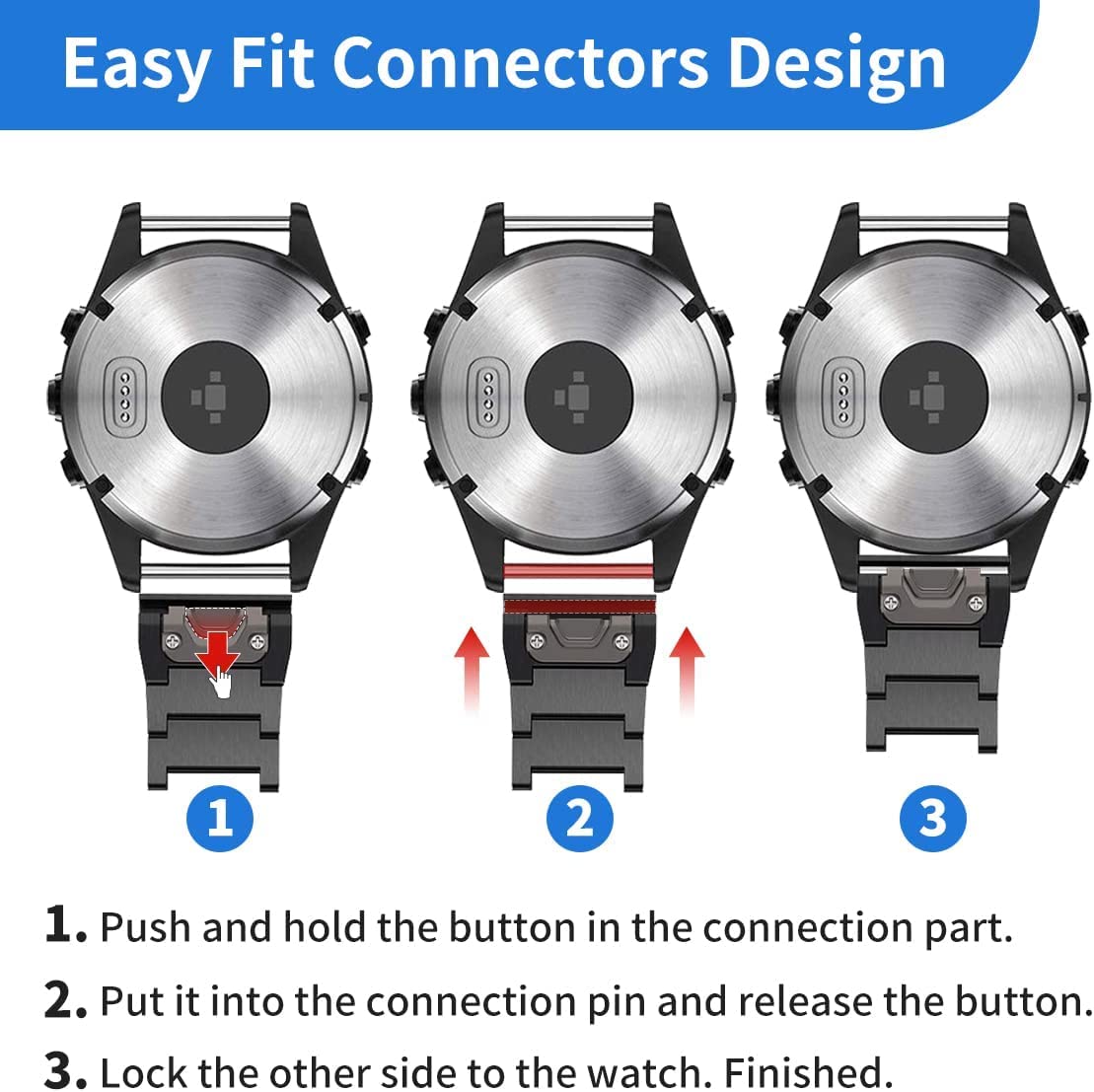 Easy Fit Connectors Design

1

2

3

1. Push and hold the button in the connection part.

2. Put it into the connection pin and release the button.

3. Lock the other side to the watch. Finished.