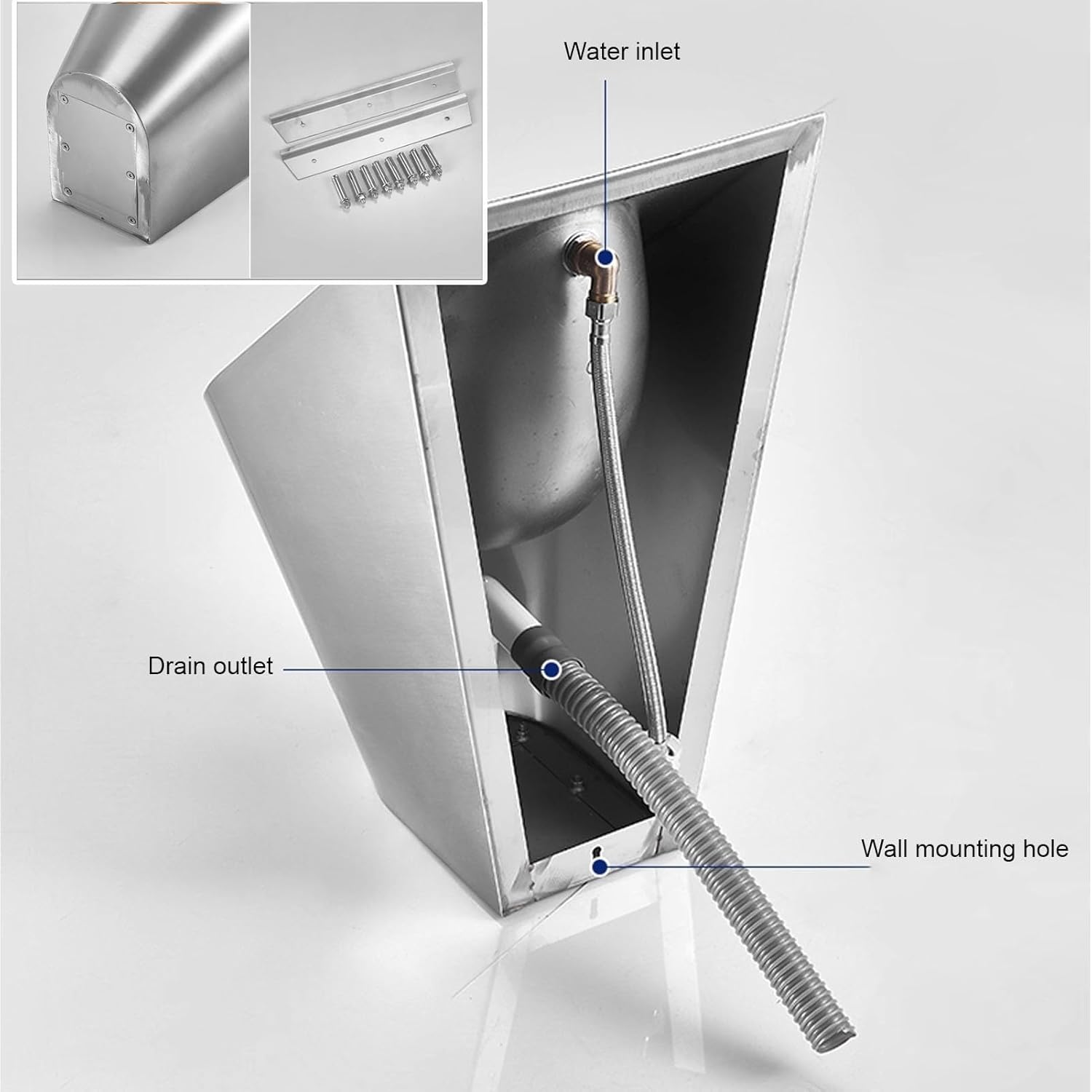 Water inlet

Drain outlet

Wall mounting hole