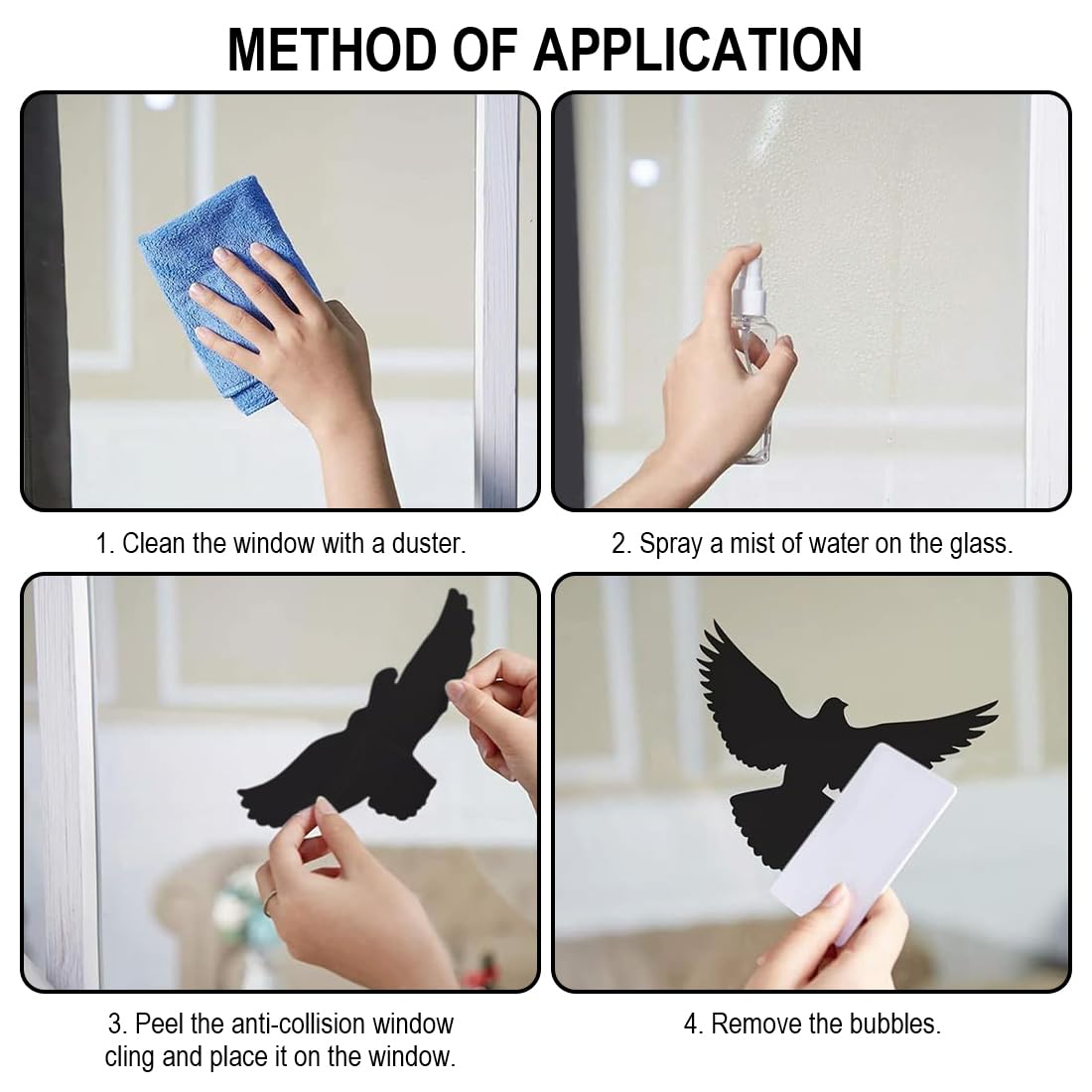 METHOD OF APPLICATION

1. Clean the window with a duster.

2. Spray a mist of water on the glass.

3. Peel the anti-collision window cling and place it on the window.

4. Remove the bubbles.