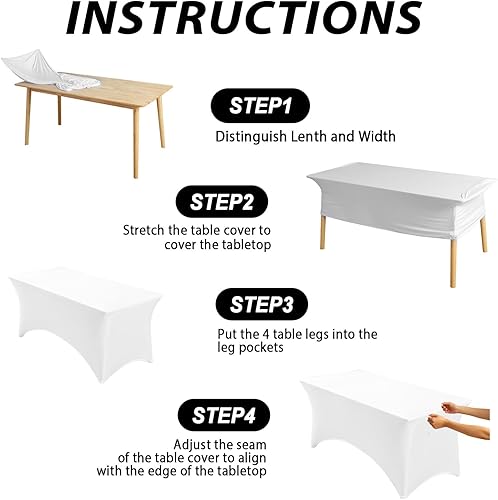 INSTRUCTIONS

STEP1
Distinguish Lenth and Width

STEP2
Stretch the table cover to cover the tabletop

STEP3
Put the 4 table legs into the leg pockets

STEP4
Adjust the seam of the table cover to align with the edge of the tabletop