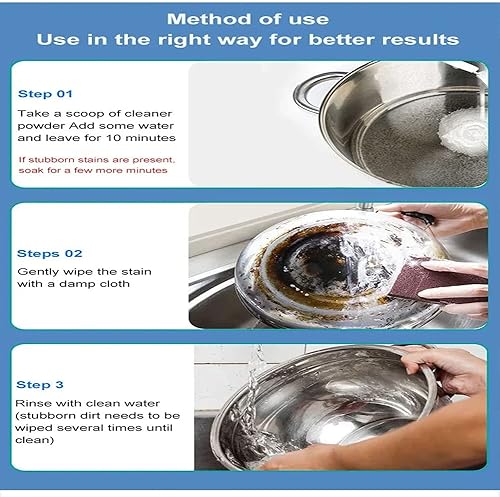 Method of use
Use in the right way for better results

Step 01

Take a scoop of cleaner powder Add some water and leave for 10 minutes

If stubborn stains are present, soak for a few more minutes

Steps 02

Gently wipe the stain with a damp cloth

Step 3

Rinse with clean water (stubborn dirt needs to be wiped several times until clean)