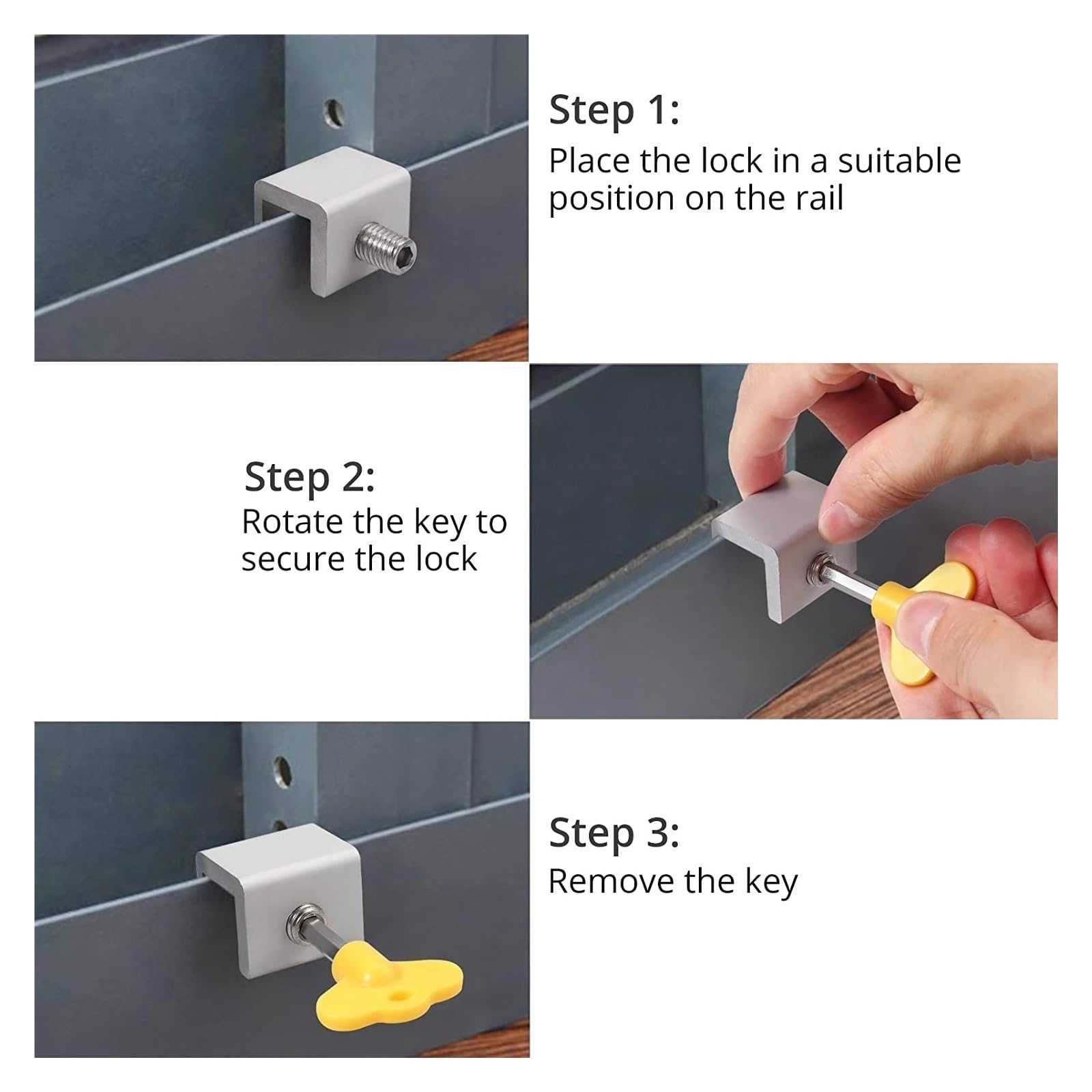 Step 1:
Place the lock in a suitable position on the rail

Step 2:
Rotate the key to secure the lock

Step 3:
Remove the key