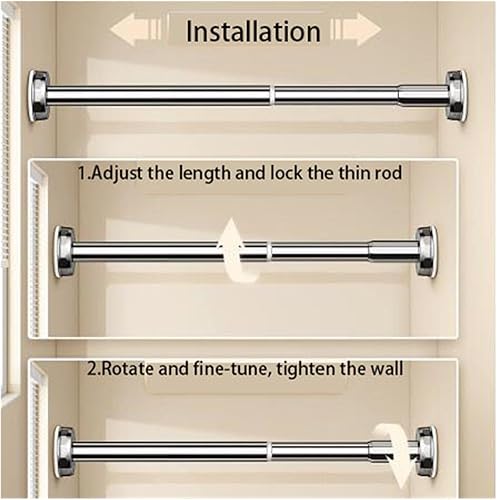 Installation

1.Adjust the length and lock the thin rod

2.Rotate and fine-tune, tighten the wall