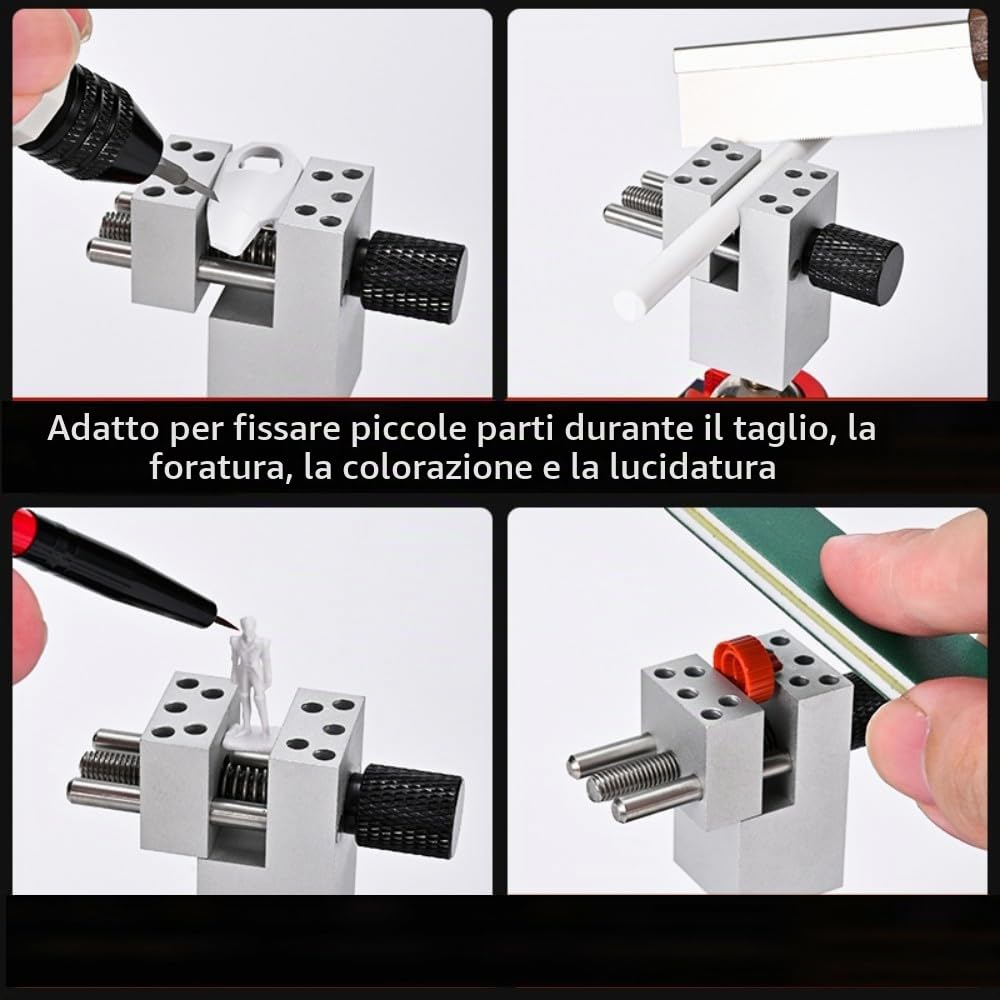 Adatto per fissare piccole parti durante il taglio, la foratura, la colorazione e la lucidatura