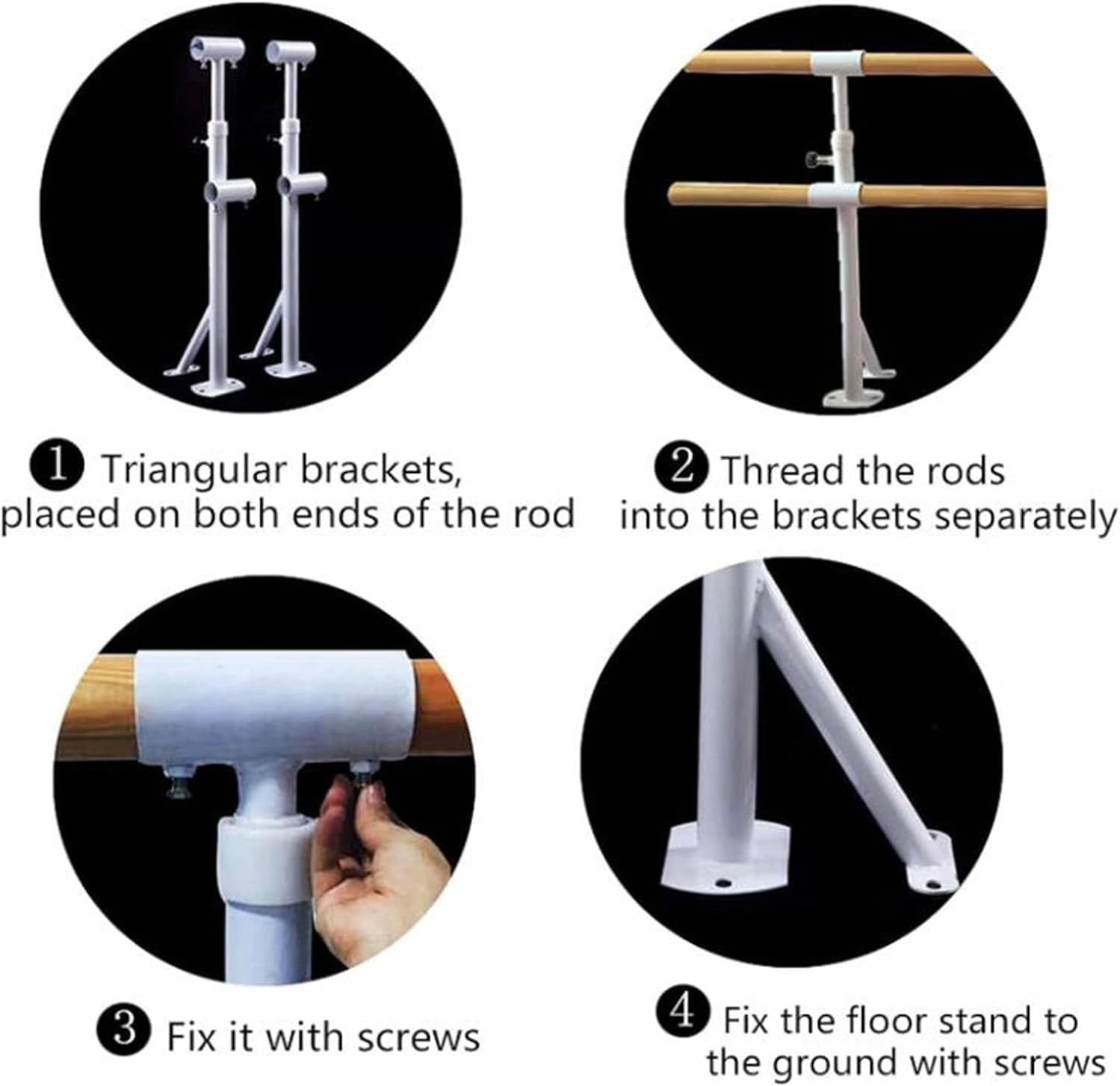 ❶ Triangular brackets, placed on both ends of the rod

❷ Thread the rods into the brackets separately

❸ Fix it with screws

❹ Fix the floor stand to the ground with screws