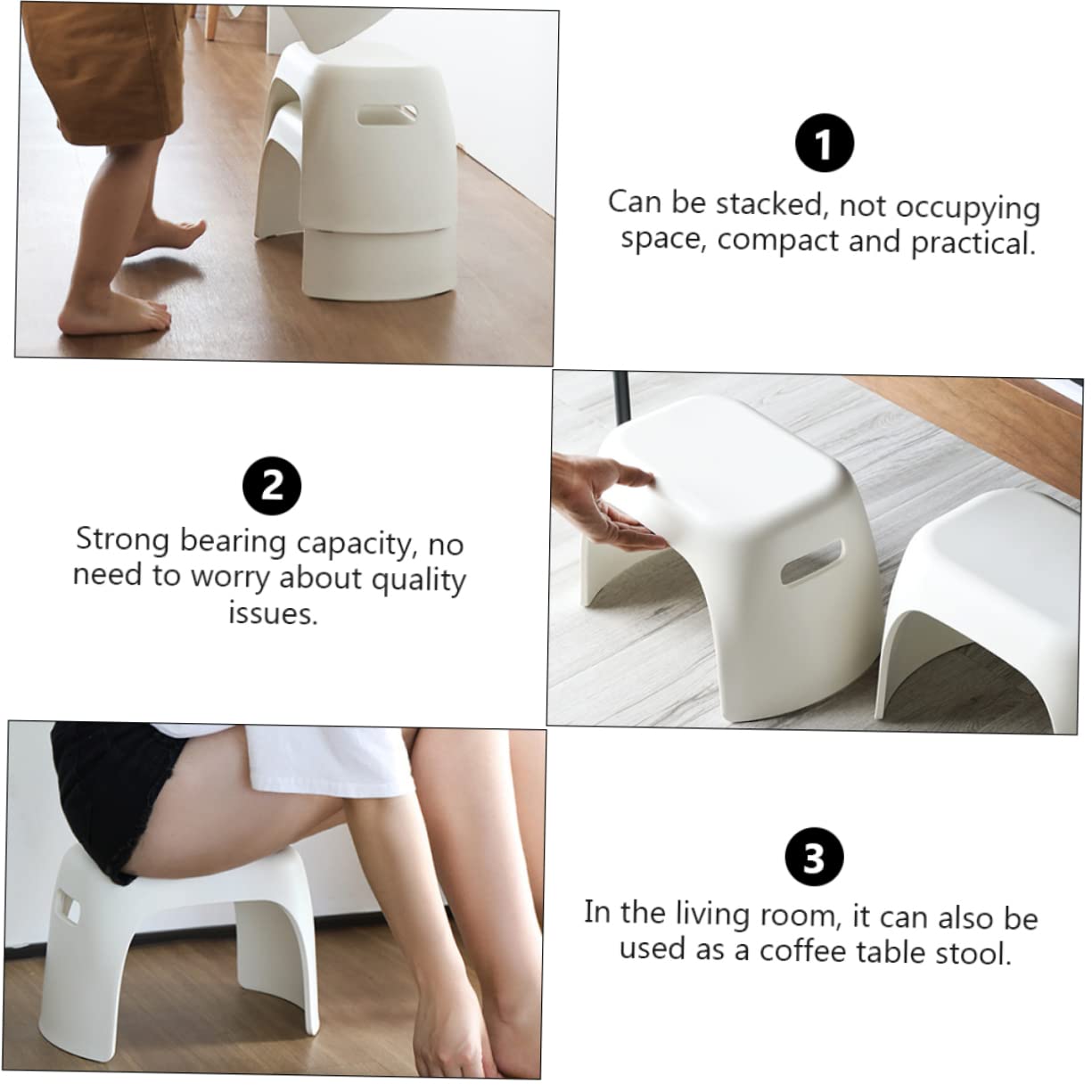 1

Can be stacked, not occupying space, compact and practical.

2

Strong bearing capacity, no need to worry about quality issues.

3

In the living room, it can also be used as a coffee table stool.