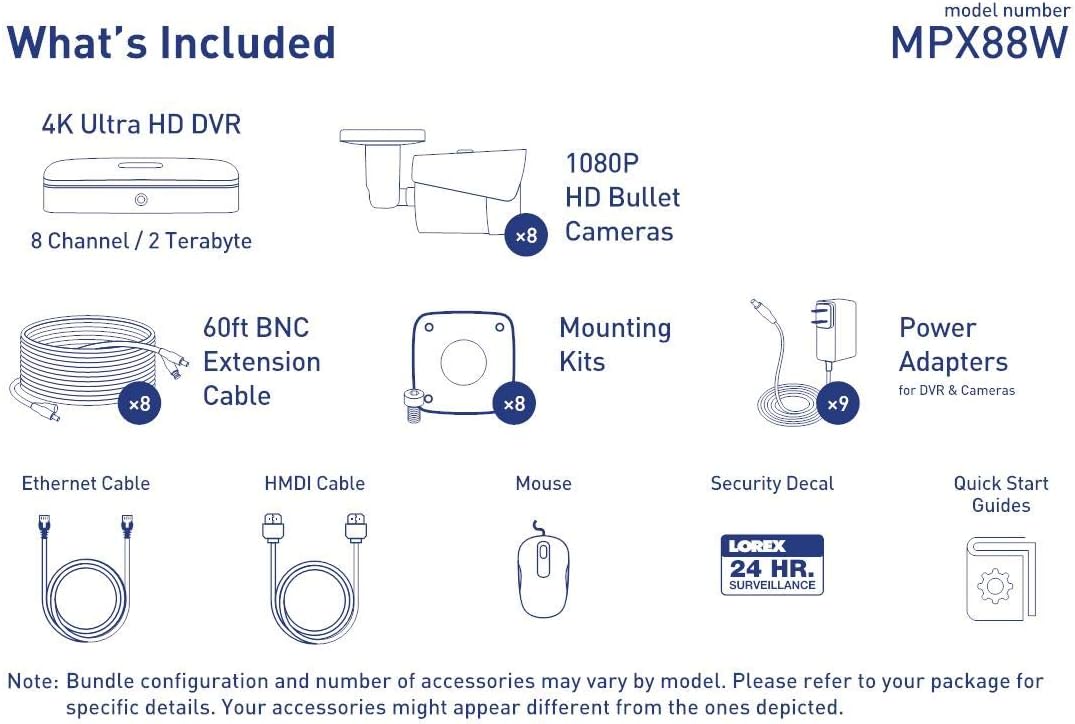 What's Included

model number
MPX88W

4K Ultra HD DVR

8 Channel / 2 Terabyte

×8

1080P
HD Bullet
Cameras

×8

60ft BNC
Extension
Cable

×8

Mounting
Kits

×9

Power
Adapters
for DVR & Cameras

Ethernet Cable

HMDI Cable

Mouse

Security Decal

LOREX
24 HR.
SURVEILLANCE

Quick Start
Guides

Note: Bundle configuration and number of accessories may vary by model. Please refer to your package for specific details. Your accessories might appear different from the ones depicted.