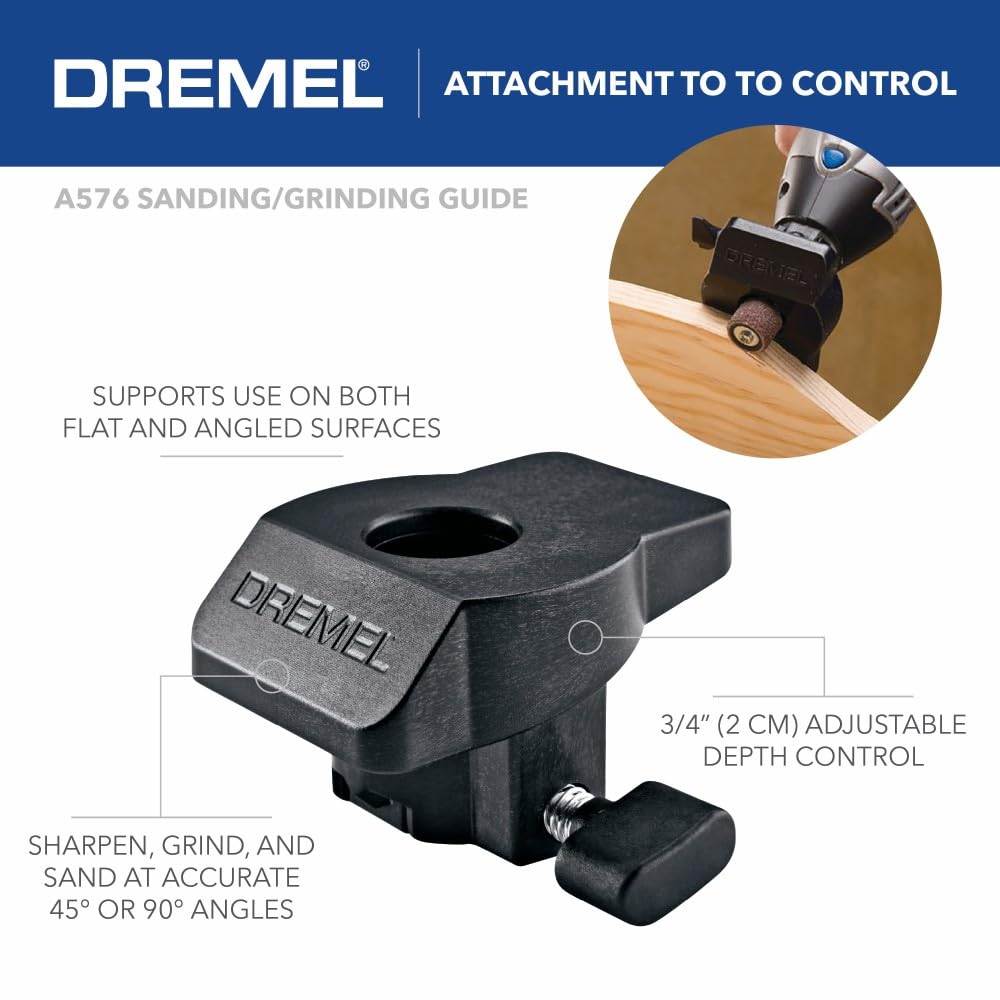 DREMEL®

ATTACHMENT TO TO CONTROL

A576 SANDING/GRINDING GUIDE

DREMEL

SUPPORTS USE ON BOTH FLAT AND ANGLED SURFACES

DREMEL

3/4" (2 CM) ADJUSTABLE DEPTH CONTROL

SHARPEN, GRIND, AND SAND AT ACCURATE 45° OR 90° ANGLES