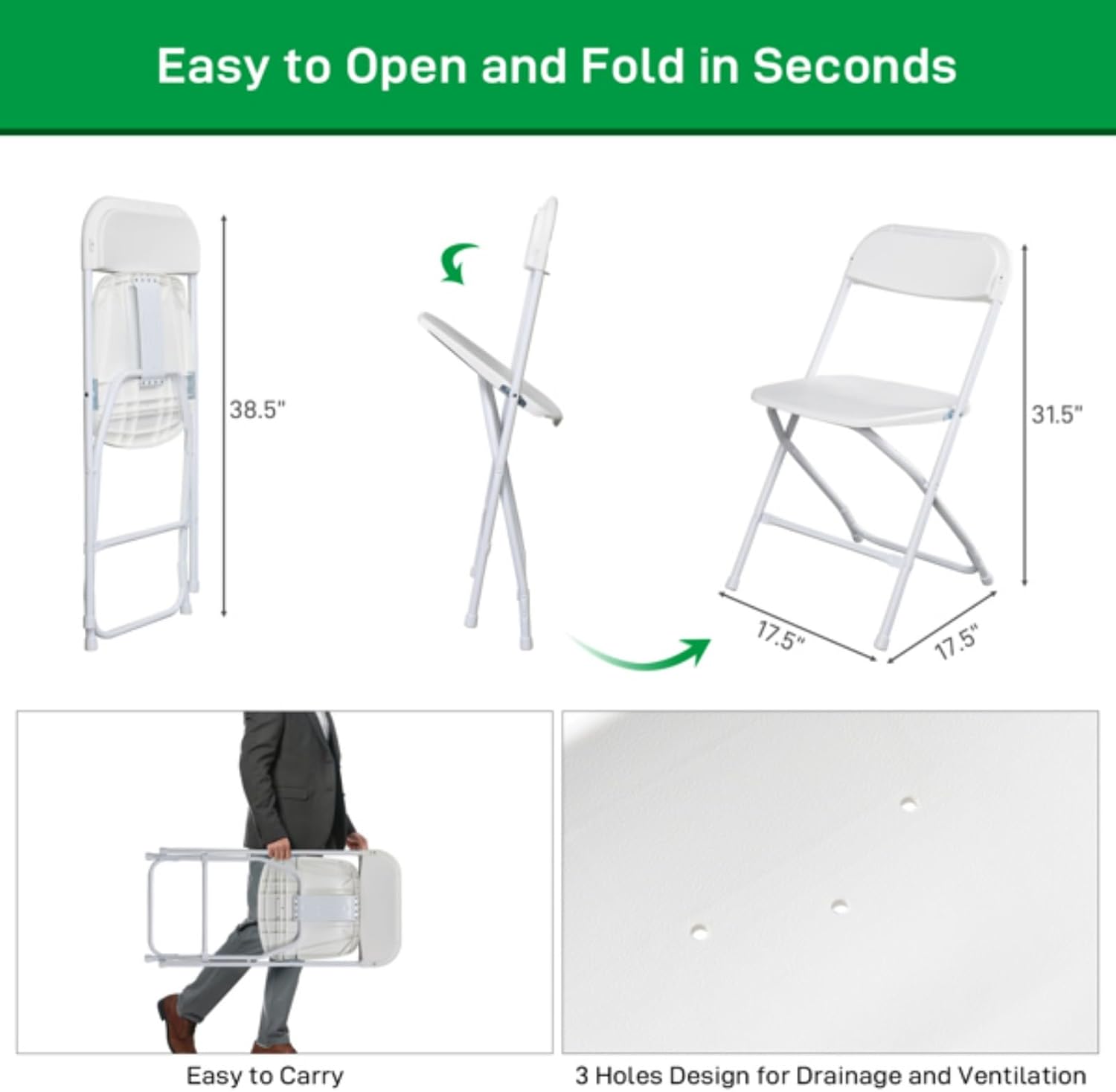 Easy to Open and Fold in Seconds

38.5"

31.5"

17.5"

17.5"

Easy to Carry

3 Holes Design for Drainage and Ventilation